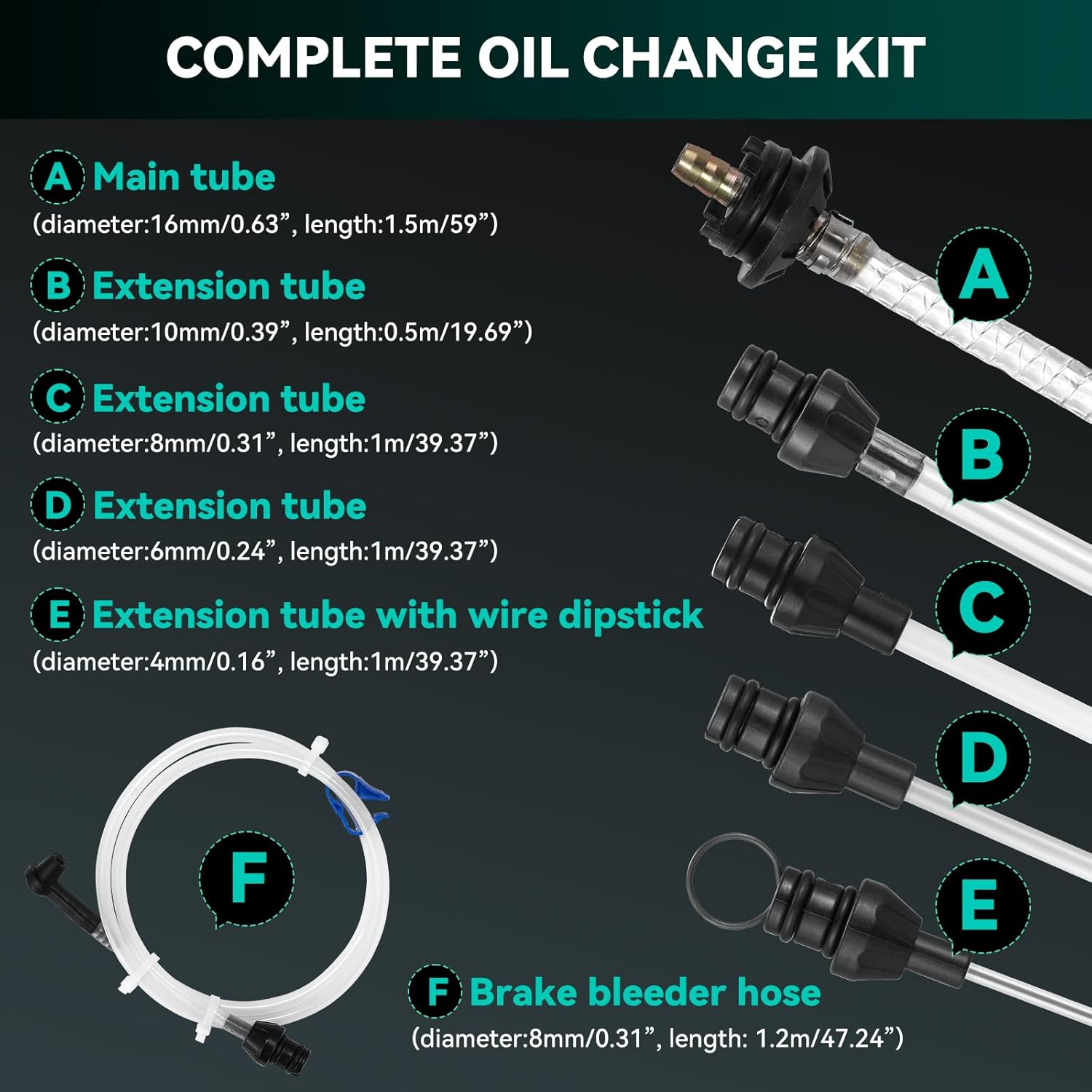 COMPLETE OIL CHANGE KIT

A Main tube
(diameter:16mm/0.63”, length:1.5m/59”)

B Extension tube
(diameter:10mm/0.39”, length:0.5m/19.69”)

C Extension tube
(diameter:8mm/0.31”, length:1m/39.37”)

D Extension tube
(diameter:6mm/0.24”, length:1m/39.37”)

E Extension tube with wire dipstick
(diameter:4mm/0.16”, length:1m/39.37”)

A

B

C

D

E

F

F Brake bleeder hose
(diameter:8mm/0.31”, length: 1.2m/47.24”)