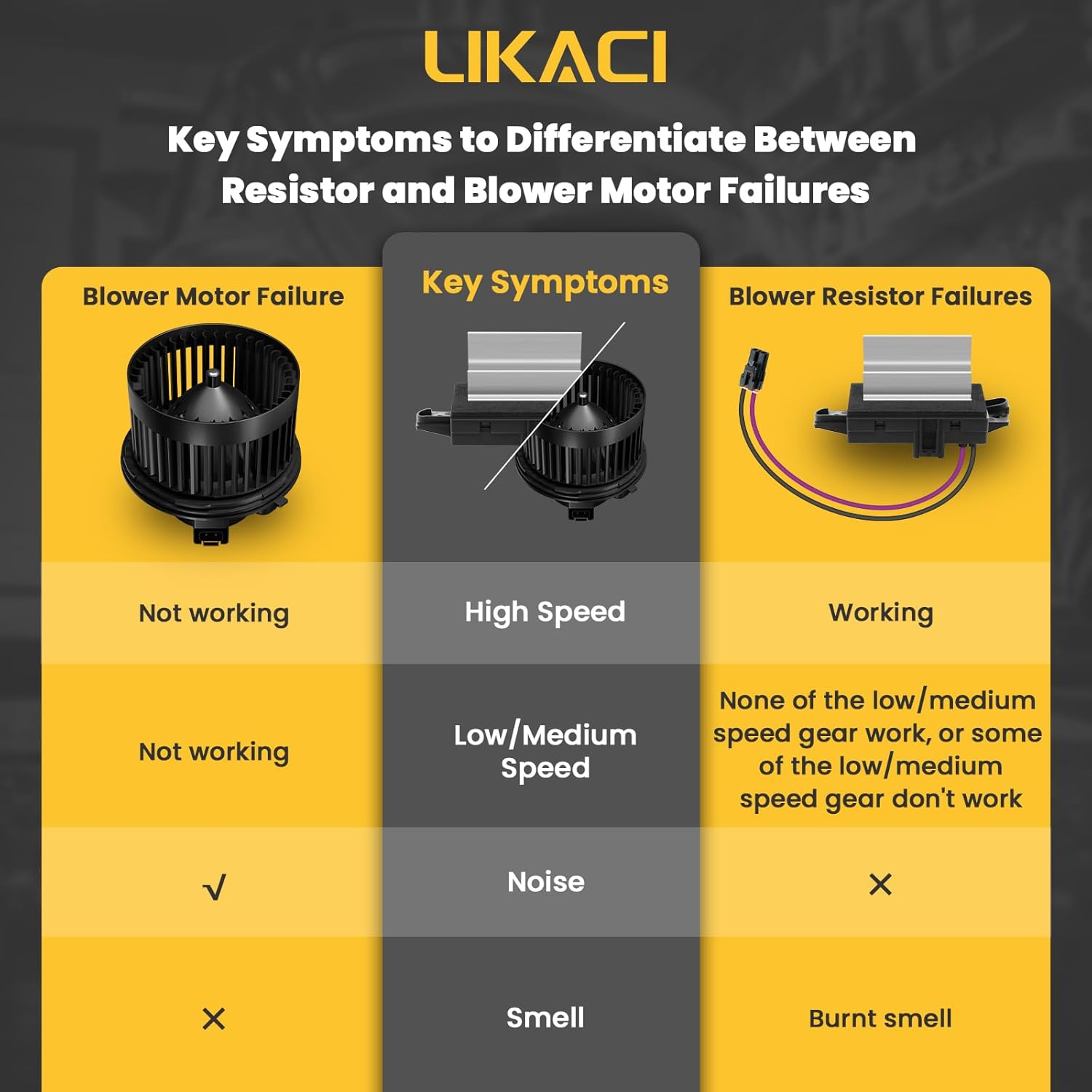 LIKACI

Key Symptoms to Differentiate Between Resistor and Blower Motor Failures

| Blower Motor Failure | Key Symptoms | Blower Resistor Failures |
|---|---|---|
| Not working | High Speed | Working |
| Not working | Low/Medium Speed | None of the low/medium speed gear work, or some of the low/medium speed gear don't work |
| √ | Noise | × |
| × | Smell | Burnt smell |