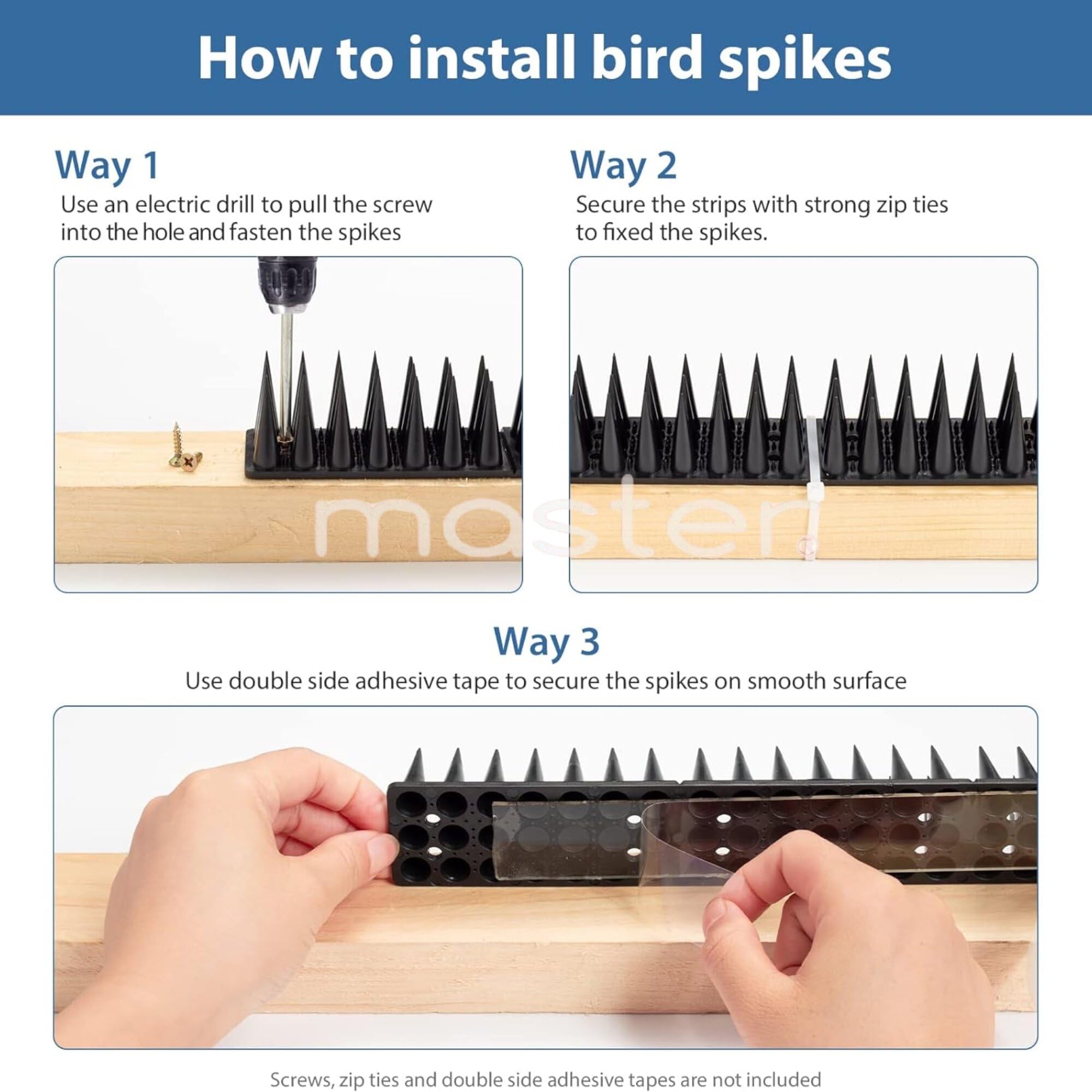 How to install bird spikes

Way 1
Use an electric drill to pull the screw into the hole and fasten the spikes

Way 2
Secure the strips with strong zip ties to fixed the spikes.

master

Way 3
Use double side adhesive tape to secure the spikes on smooth surface

Screws, zip ties and double side adhesive tapes are not included