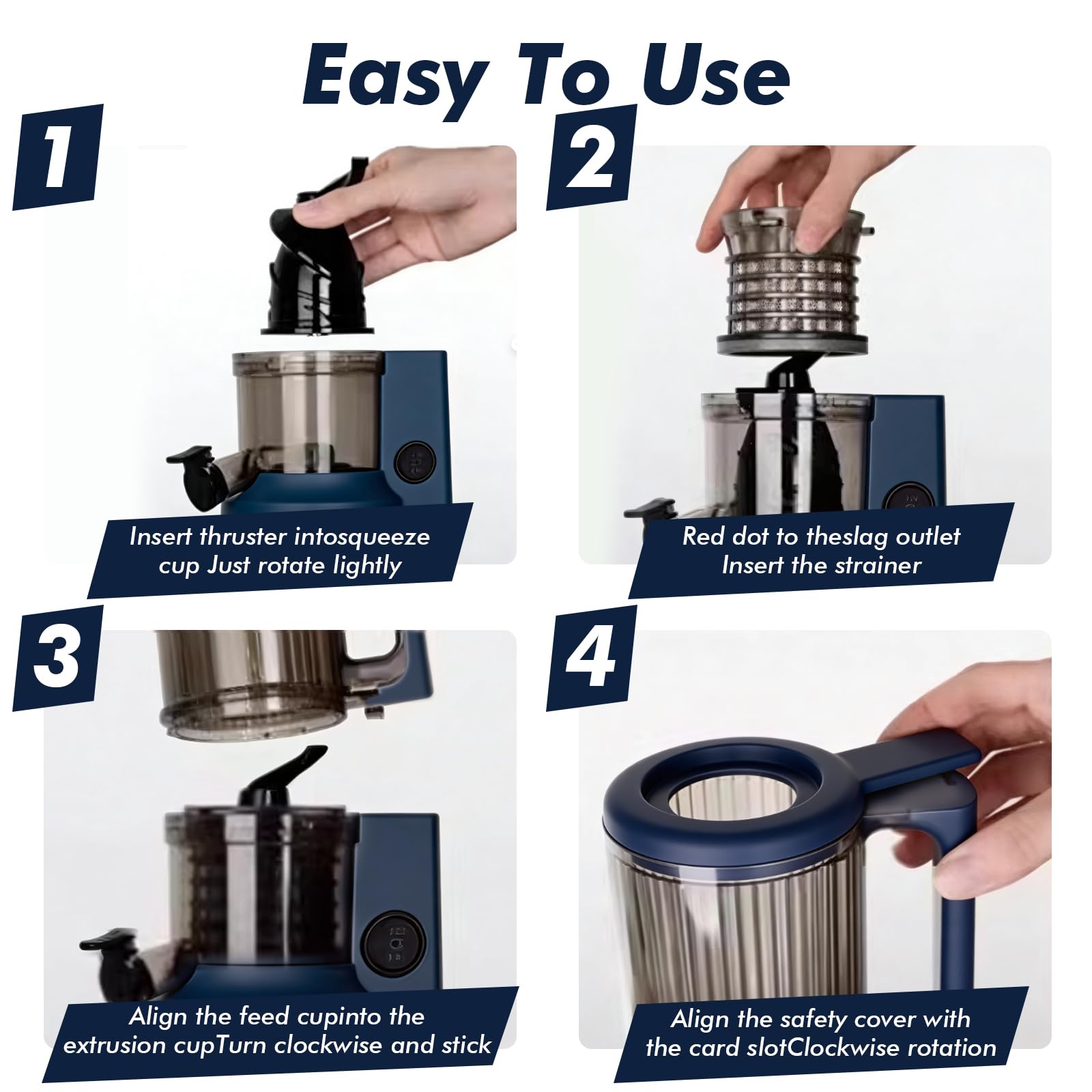 Easy To Use

1

Insert thruster intosqueeze cup Just rotate lightly

2

Red dot to theslag outlet Insert the strainer

3

Align the feed cupinto the extrusion cupTurn clockwise and stick

4

Align the safety cover with the card slotClockwise rotation