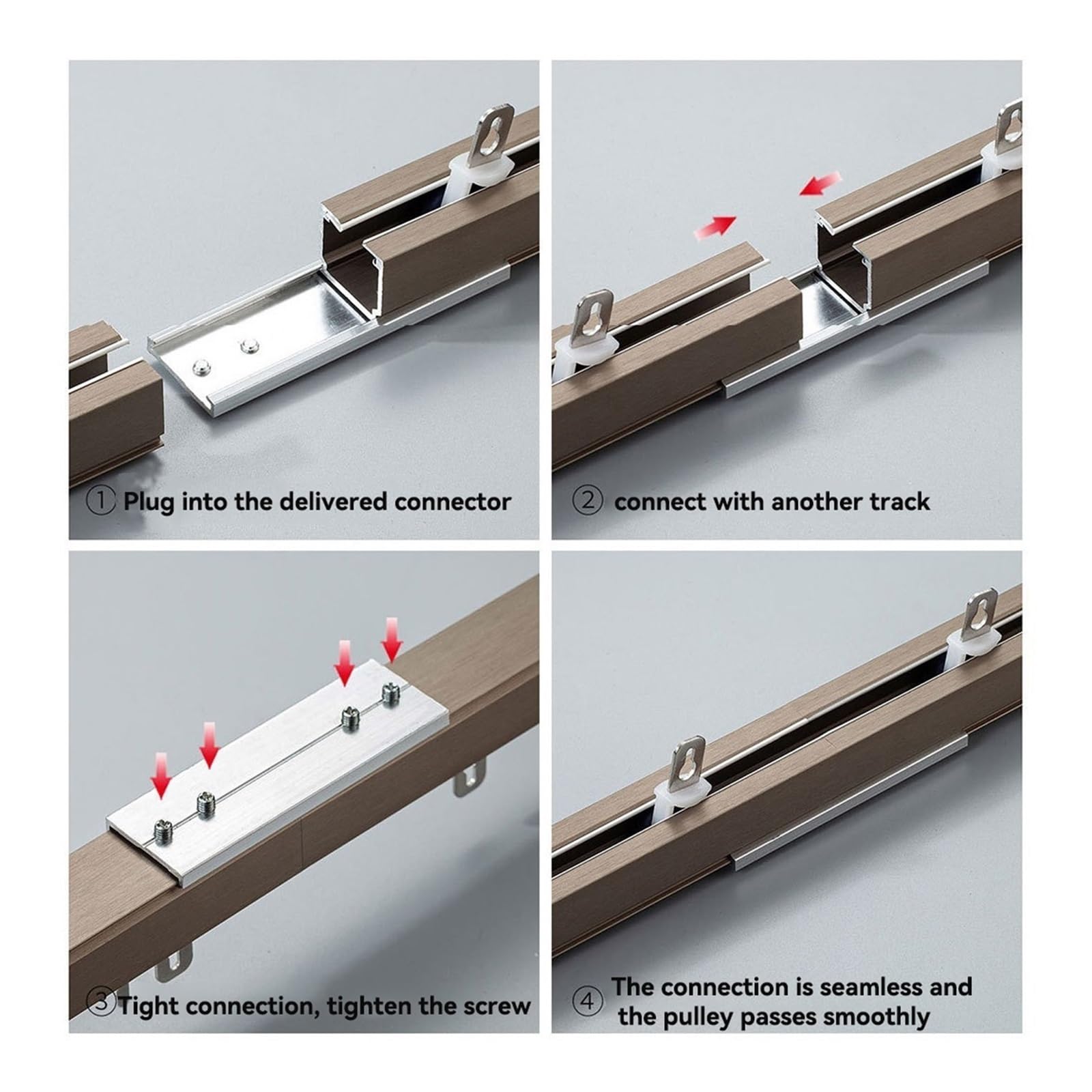 ① Plug into the delivered connector

② connect with another track

③ Tight connection, tighten the screw

④ The connection is seamless and the pulley passes smoothly