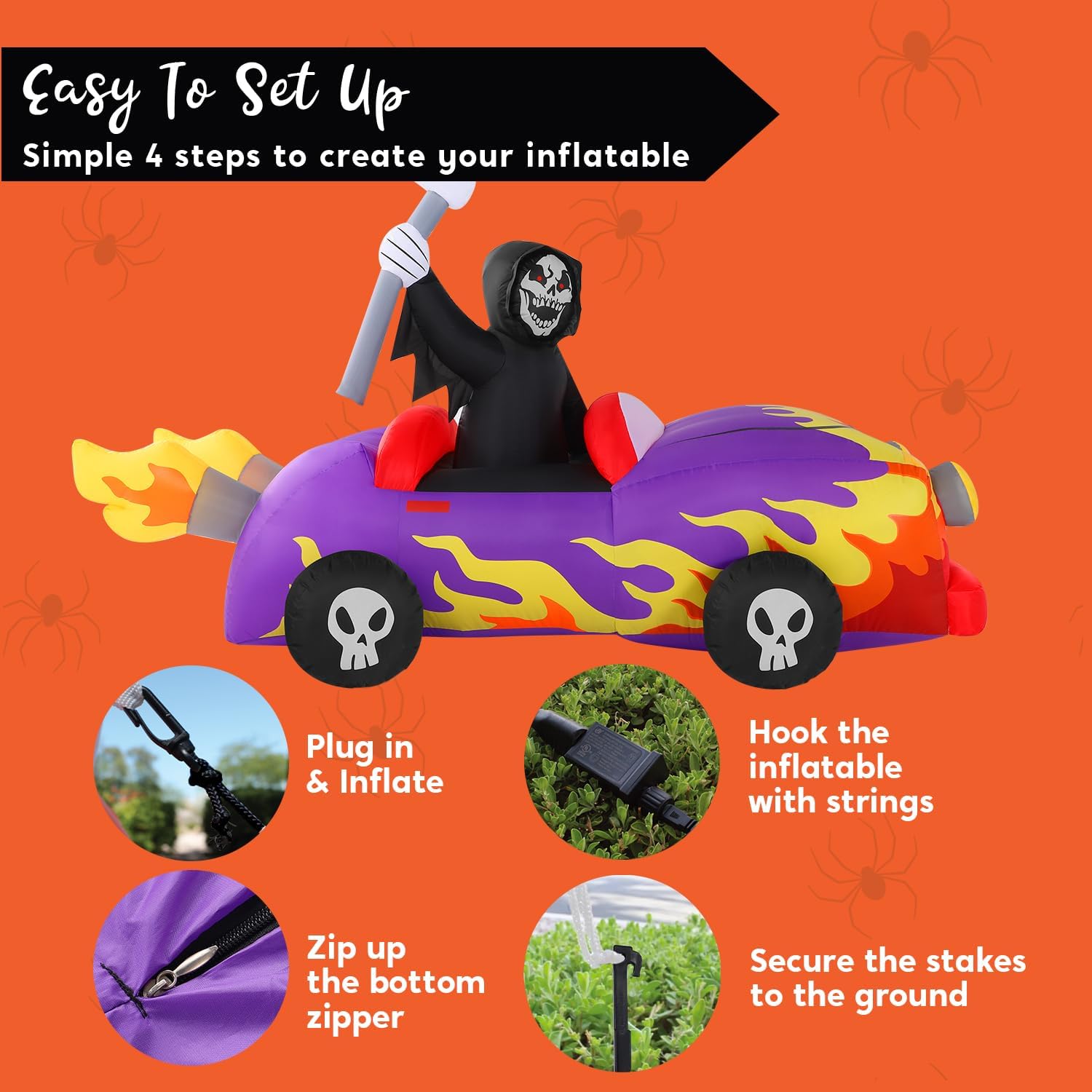 Easy To Set Up
Simple 4 steps to create your inflatable

Plug in & Inflate

Hook the inflatable with strings

Zip up the bottom zipper

Secure the stakes to the ground