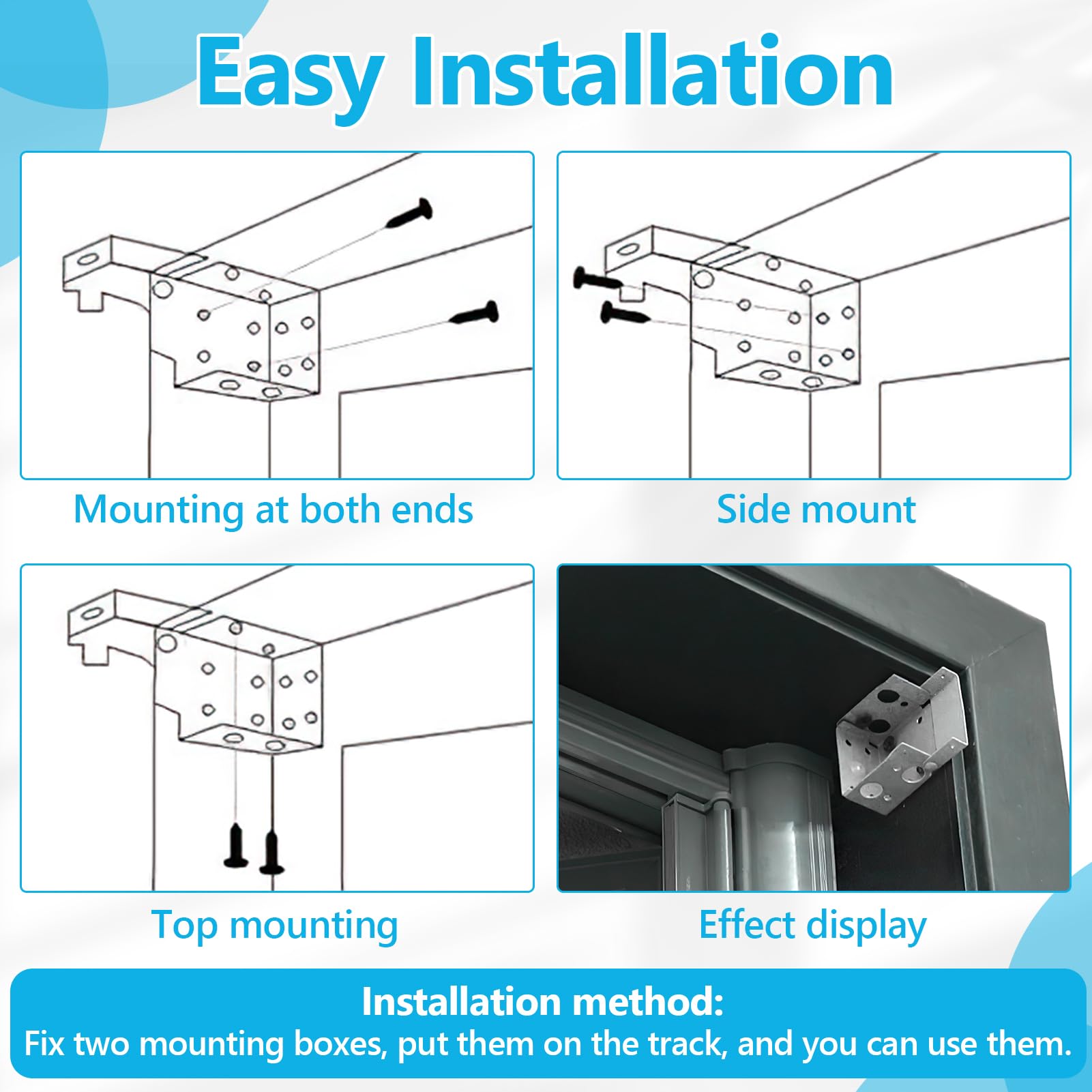 Easy Installation

Mounting at both ends

Side mount

Top mounting

Effect display

Installation method:
Fix two mounting boxes, put them on the track, and you can use them.