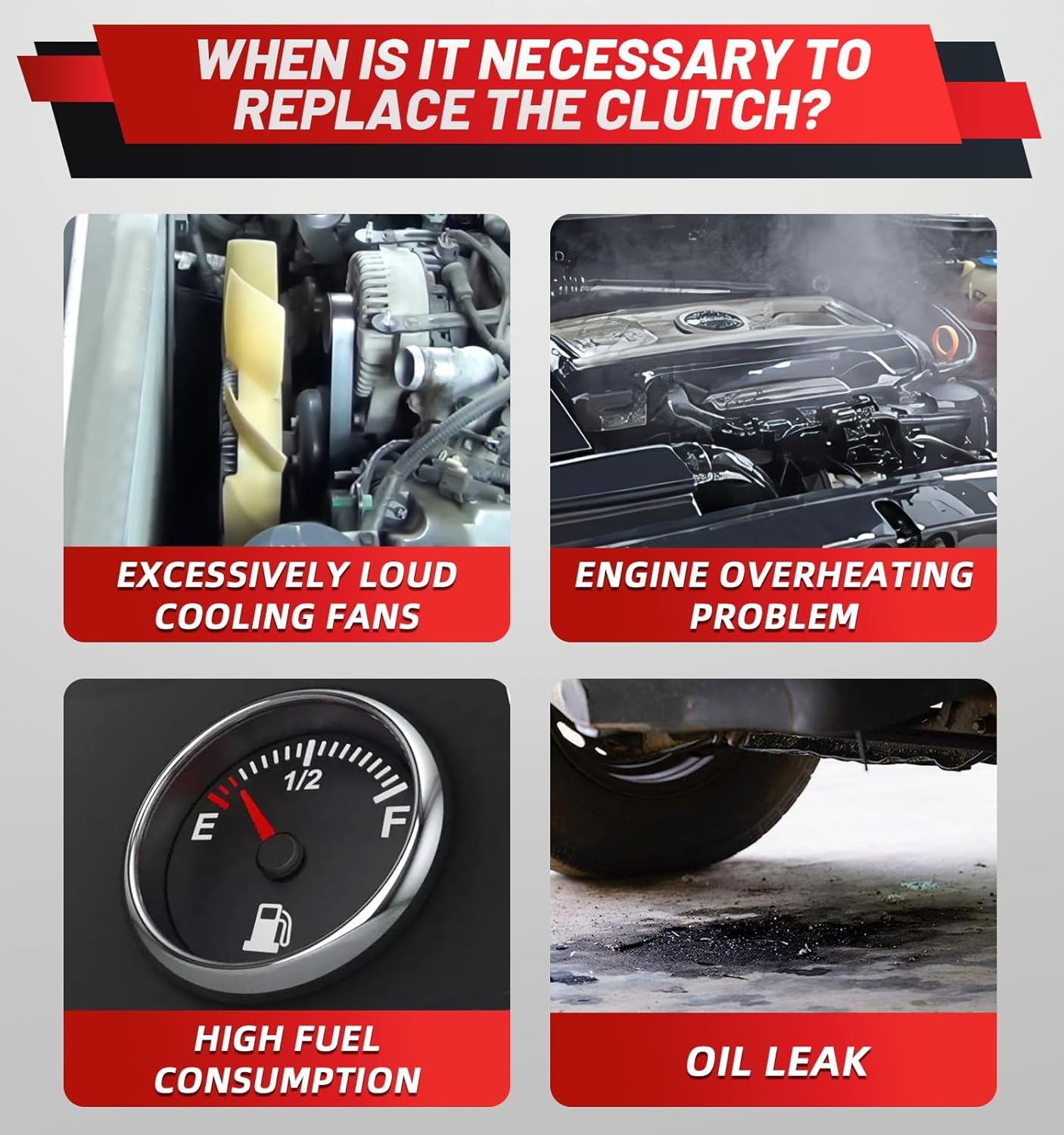 WHEN IS IT NECESSARY TO REPLACE THE CLUTCH?

EXCESSIVELY LOUD COOLING FANS

ENGINE OVERHEATING PROBLEM

E
1/2
F

HIGH FUEL CONSUMPTION

OIL LEAK