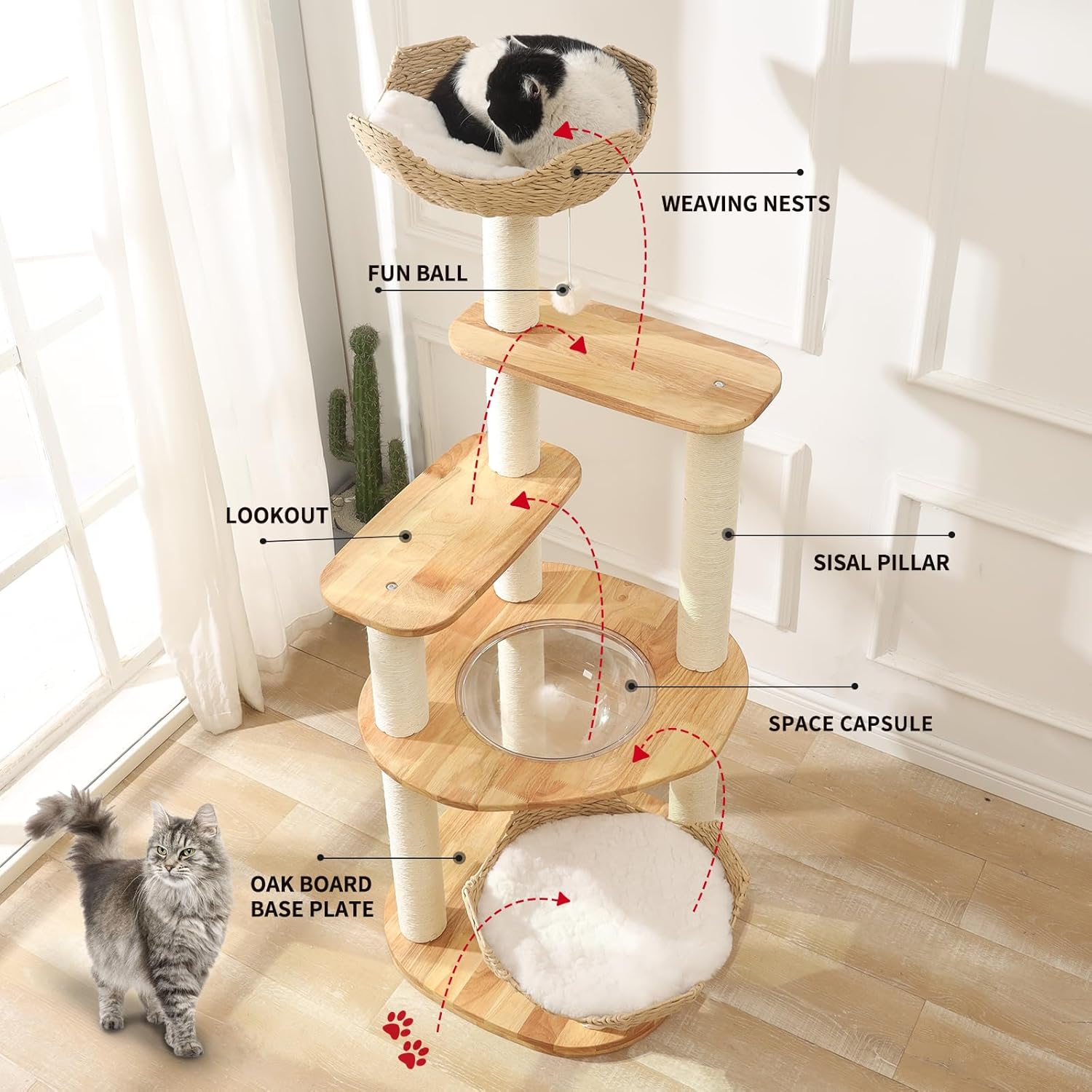 WEAVING NESTS

FUN BALL

LOOKOUT

SISAL PILLAR

SPACE CAPSULE

OAK BOARD BASE PLATE