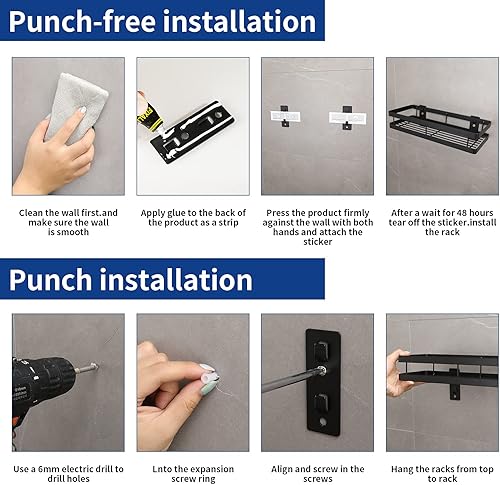 Punch-free installation

Clean the wall first.and make sure the wall is smooth

Apply glue to the back of the product as a strip

Press the product firmly against the wall with both hands and attach the sticker

After a wait for 48 hours tear off the sticker.install the rack

Punch installation

Use a 6mm electric drill to drill holes

Lnto the expansion screw ring

Align and screw in the screws

Hang the racks from top to rack