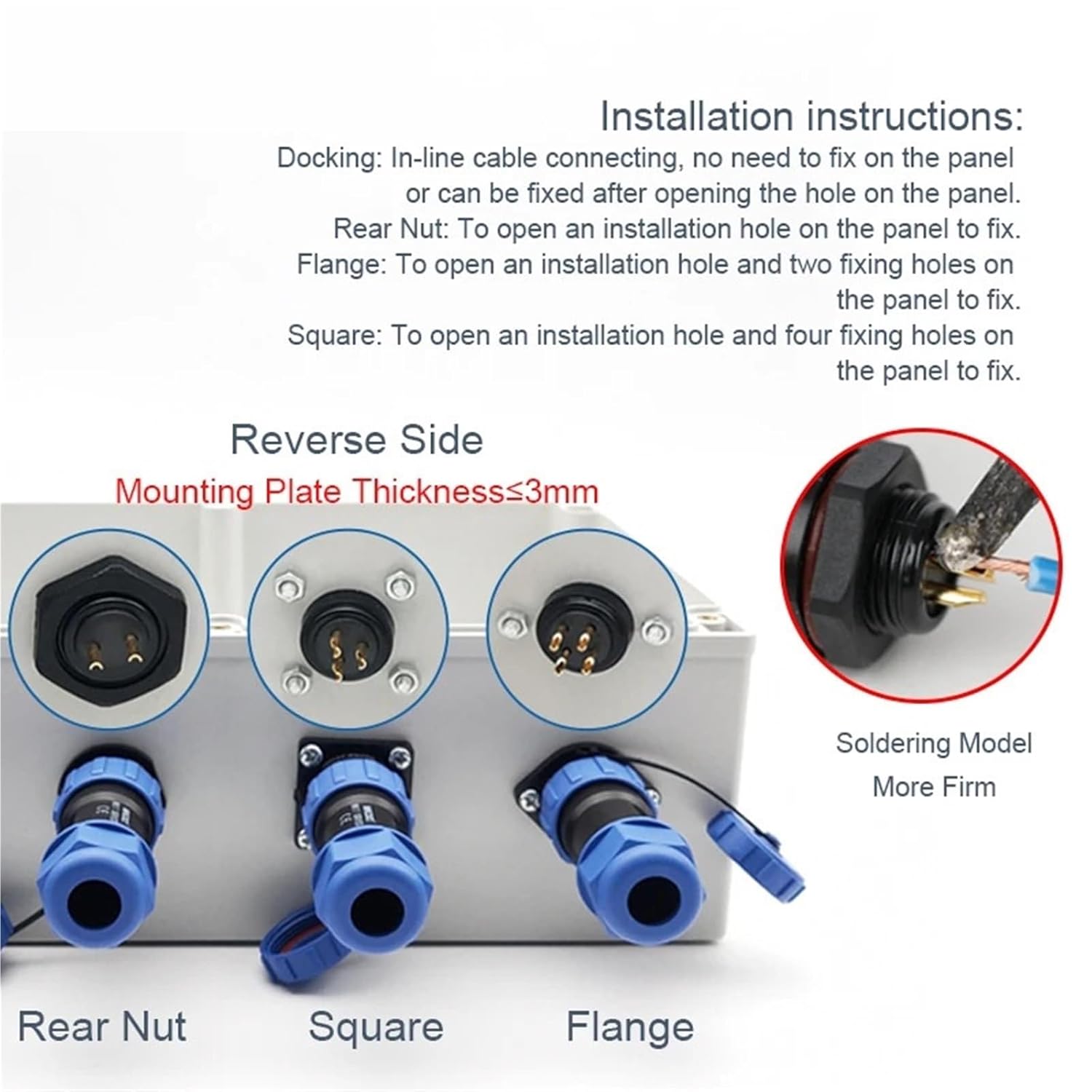 Installation instructions:
Docking: In-line cable connecting, no need to fix on the panel or can be fixed after opening the hole on the panel.
Rear Nut: To open an installation hole on the panel to fix.
Flange: To open an installation hole and two fixing holes on the panel to fix.
Square: To open an installation hole and four fixing holes on the panel to fix.

Reverse Side
Mounting Plate Thickness≤3mm

Soldering Model
More Firm

Rear Nut
Square
Flange