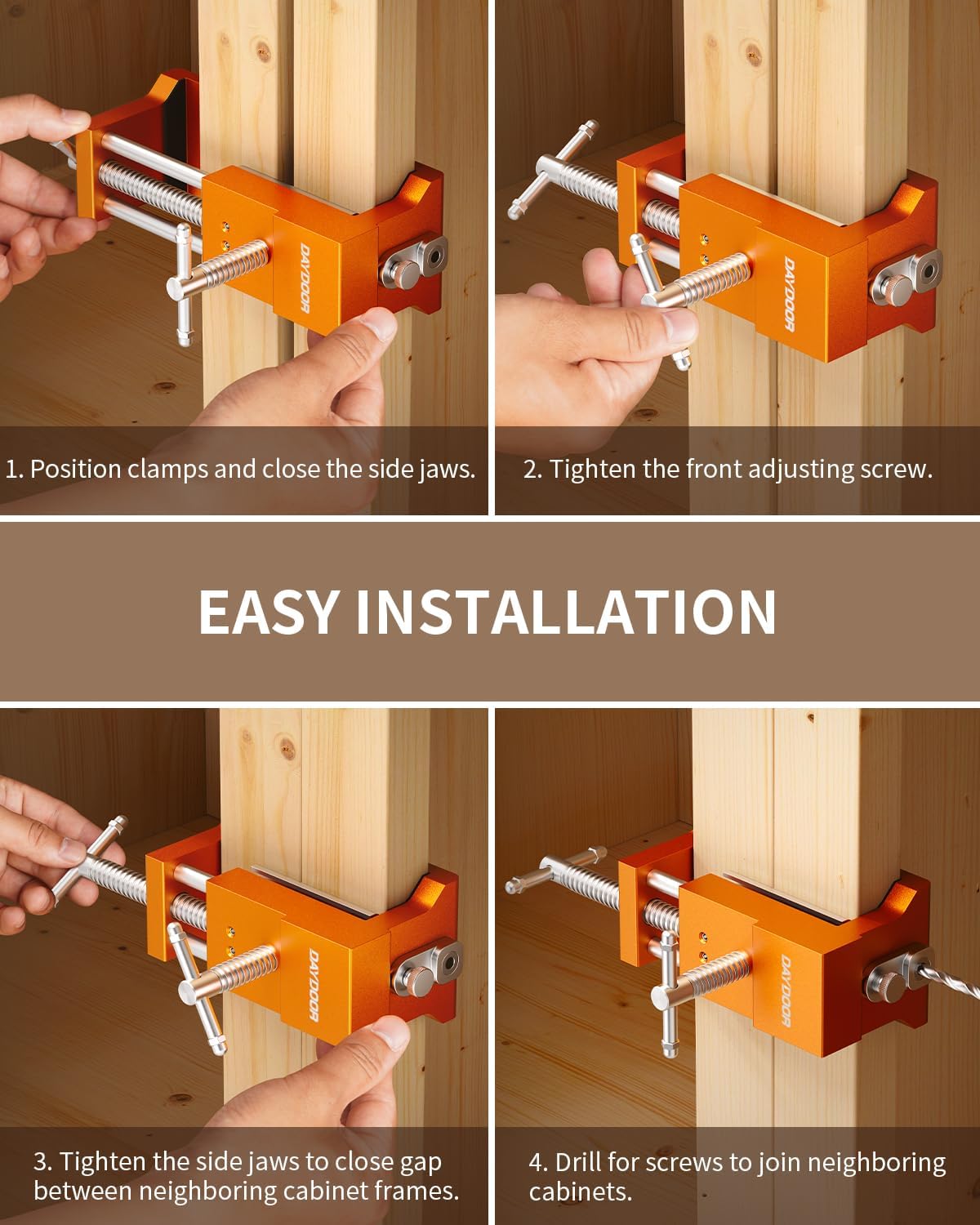 DAYDOOR

1. Position clamps and close the side jaws.

DAYDOOR

2. Tighten the front adjusting screw.

EASY INSTALLATION

DAYDOOR

3. Tighten the side jaws to close gap between neighboring cabinet frames.

DAYDOOR

4. Drill for screws to join neighboring cabinets.