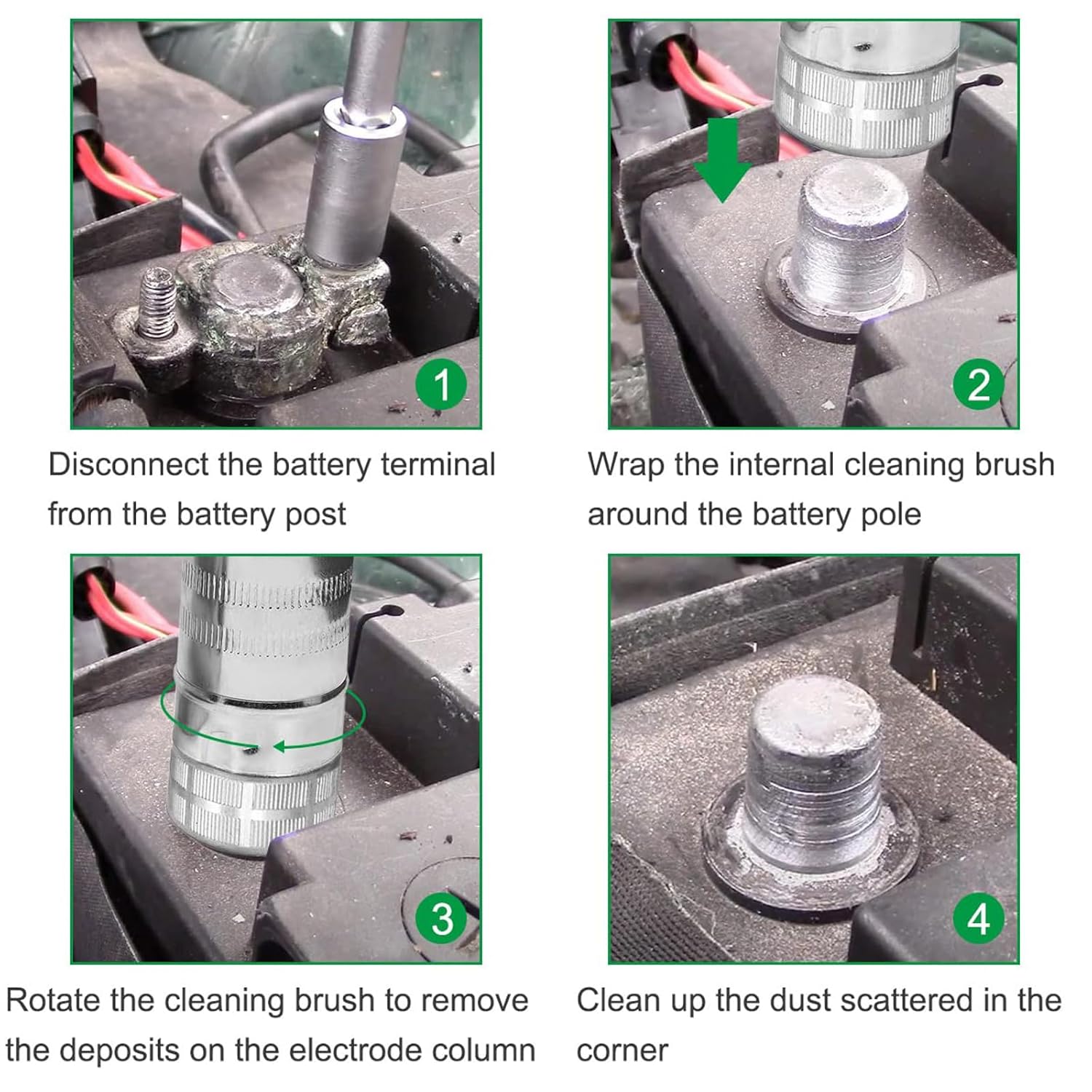 1

Disconnect the battery terminal from the battery post

2

Wrap the internal cleaning brush around the battery pole

3

Rotate the cleaning brush to remove the deposits on the electrode column

4

Clean up the dust scattered in the corner