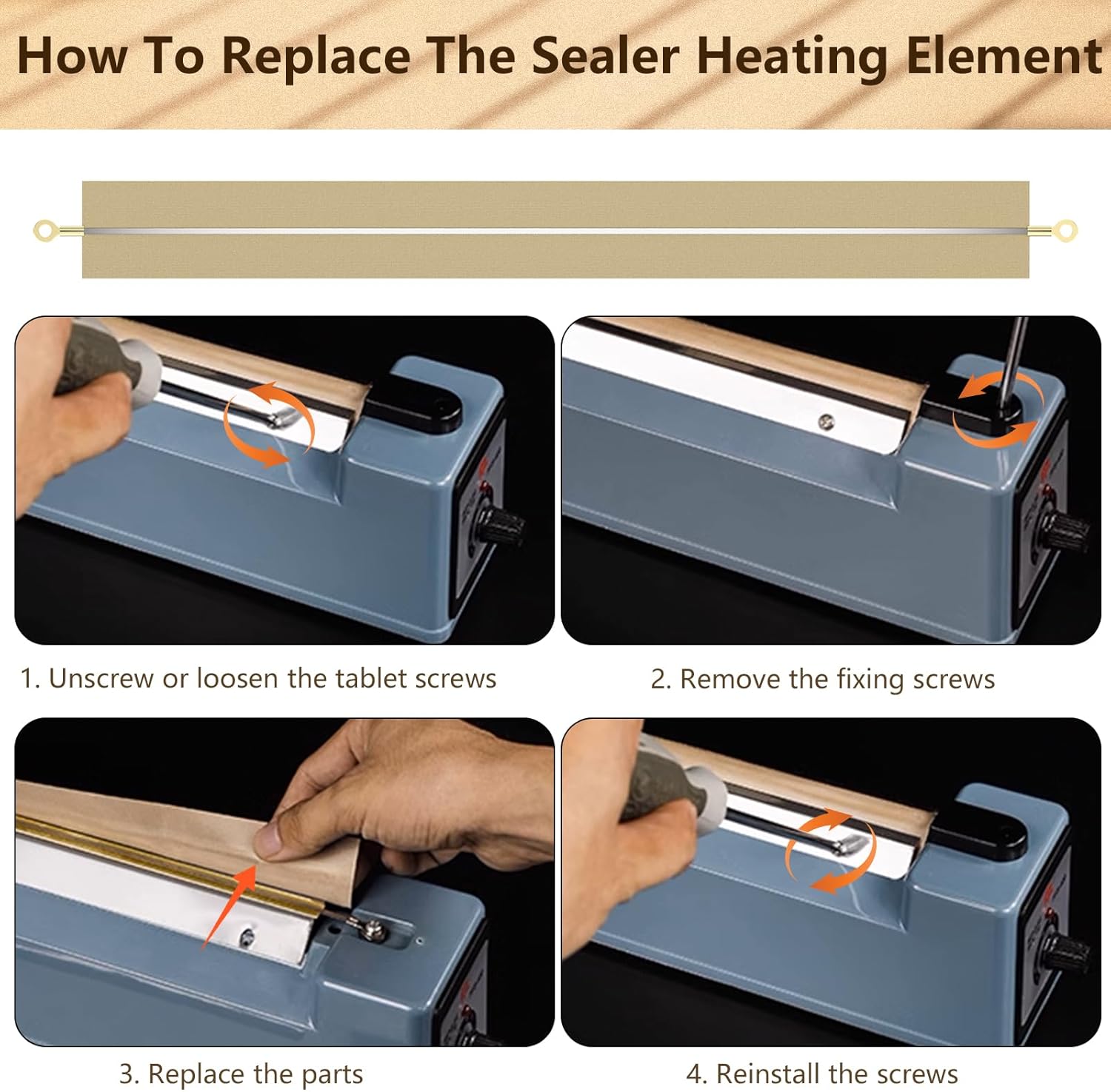 How To Replace The Sealer Heating Element

1. Unscrew or loosen the tablet screws

2. Remove the fixing screws

3. Replace the parts

4. Reinstall the screws