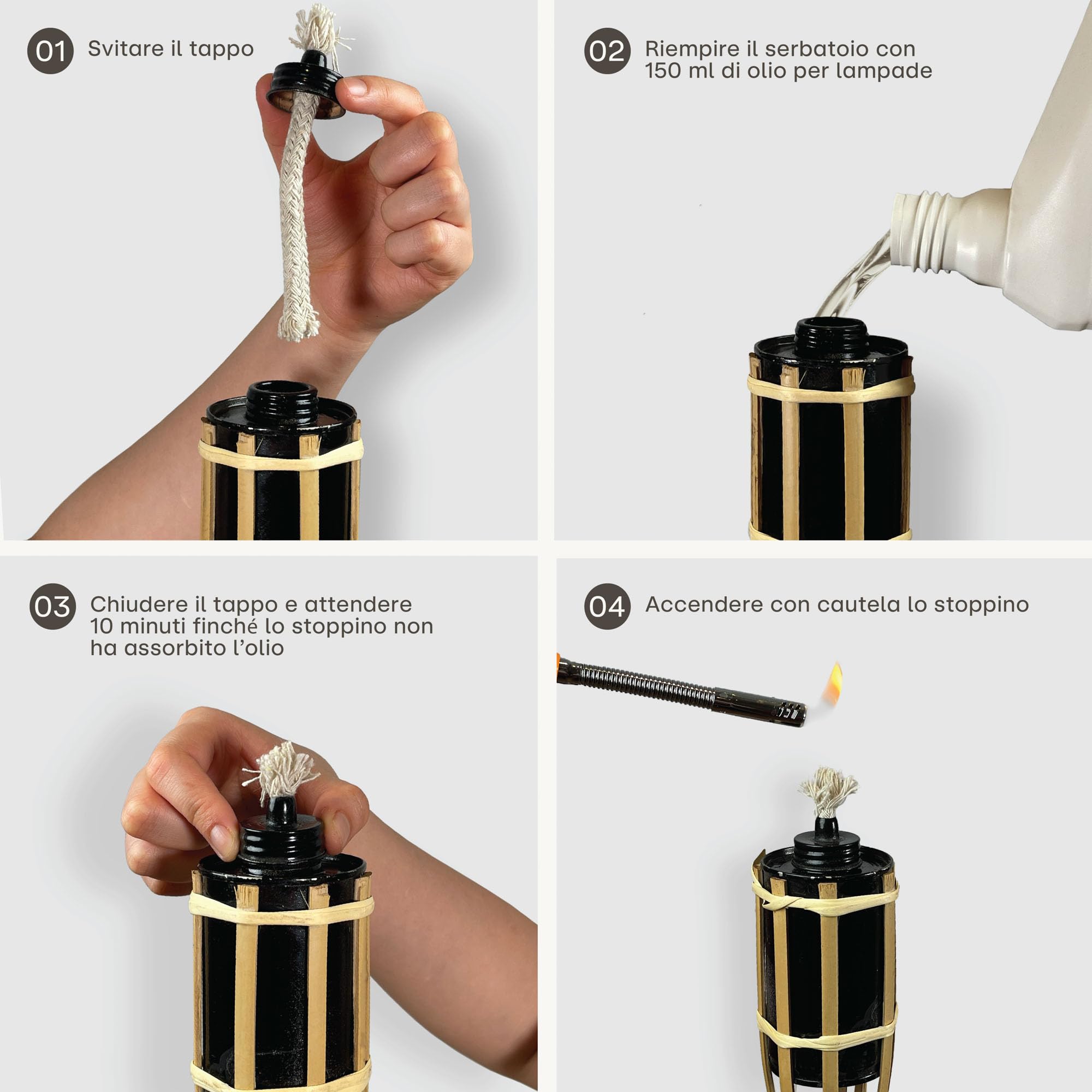 01 Svitare il tappo

02 Riempire il serbatoio con 150 ml di olio per lampade

03 Chiudere il tappo e attendere 10 minuti finché lo stoppino non ha assorbito l'olio

04 Accendere con cautela lo stoppino