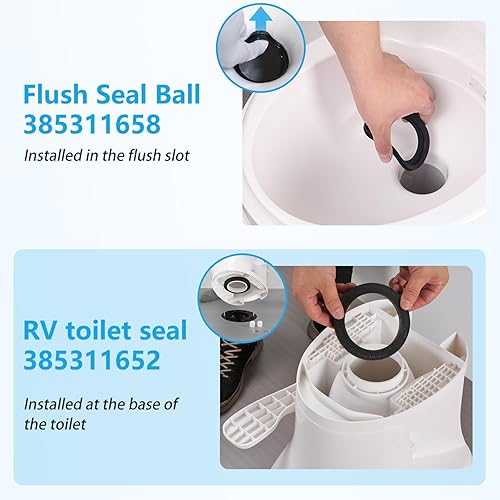 Flush Seal Ball
385311658

Installed in the flush slot

RV toilet seal
385311652

Installed at the base of the toilet