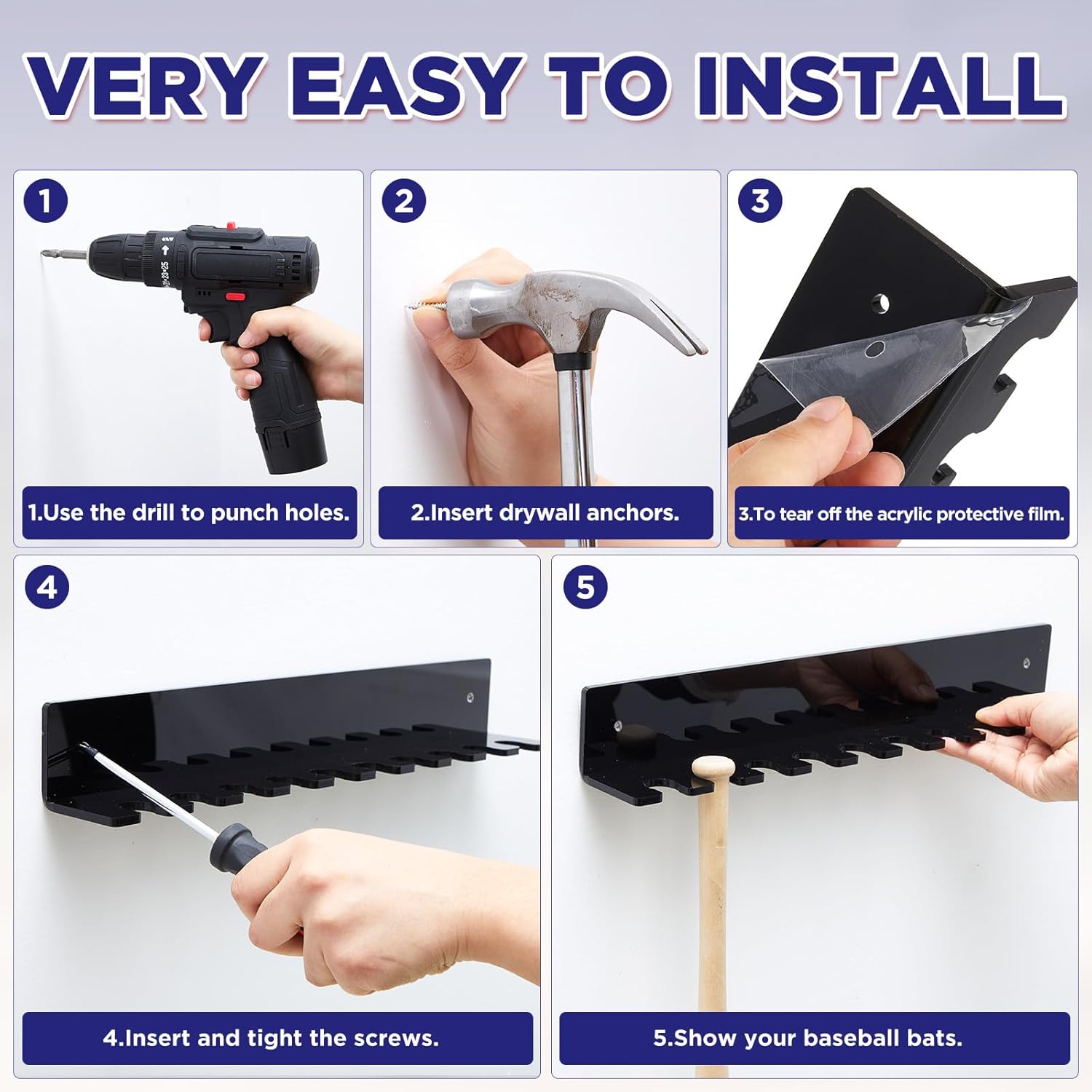 VERY EASY TO INSTALL

1

1.Use the drill to punch holes.

2

2.Insert drywall anchors.

3

3.To tear off the acrylic protective film.

4

4.Insert and tight the screws.

5

5.Show your baseball bats.