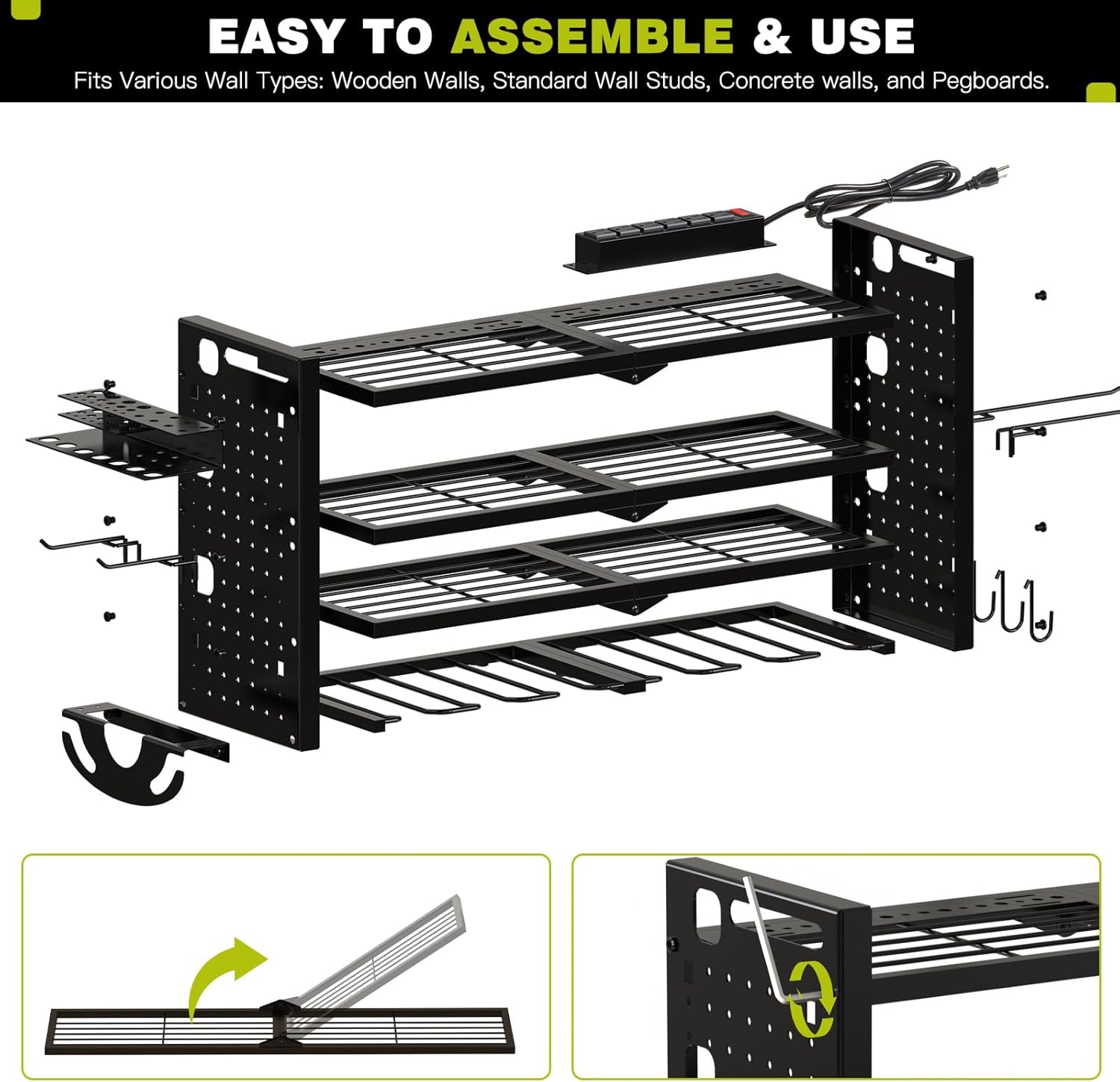 EASY TO ASSEMBLE & USE

Fits Various Wall Types: Wooden Walls, Standard Wall Studs, Concrete walls, and Pegboards.