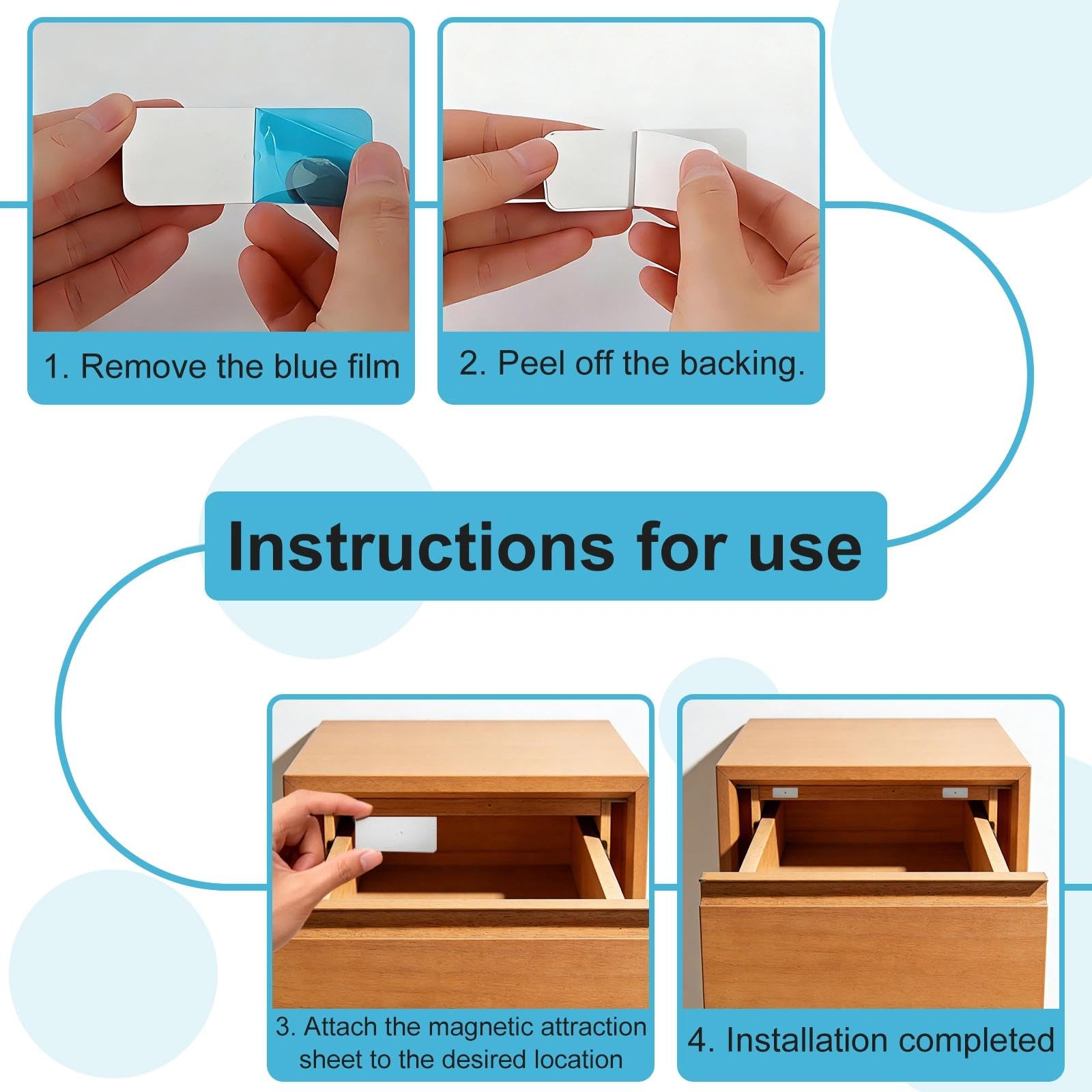 1. Remove the blue film

2. Peel off the backing.

Instructions for use

3. Attach the magnetic attraction sheet to the desired location

4. Installation completed