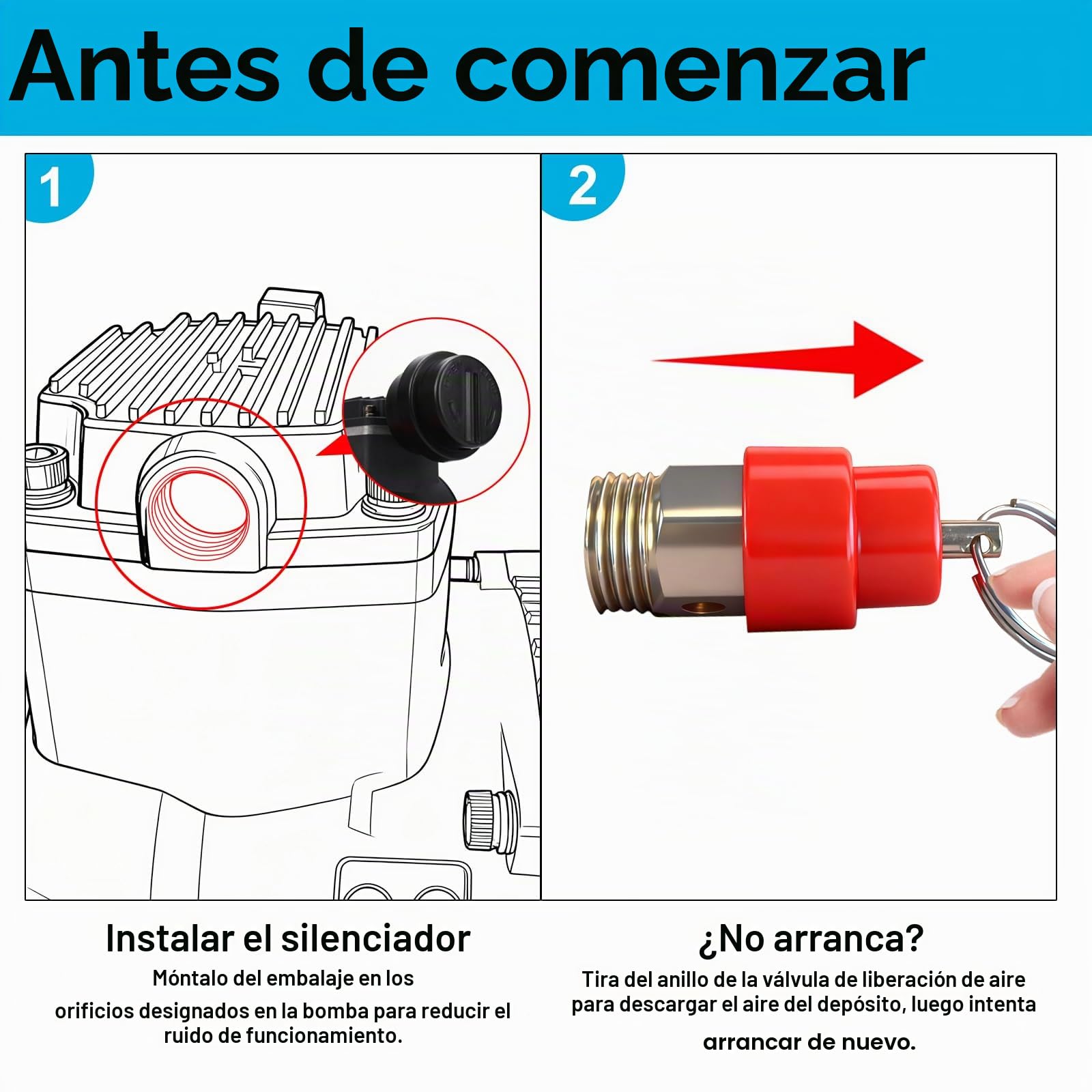 Antes de comenzar

1

2

Instalar el silenciador
Móntalo del embalaje en los orificios designados en la bomba para reducir el ruido de funcionamiento.

¿No arranca?
Tira del anillo de la válvula de liberación de aire para descargar el aire del depósito, luego intenta arrancar de nuevo.