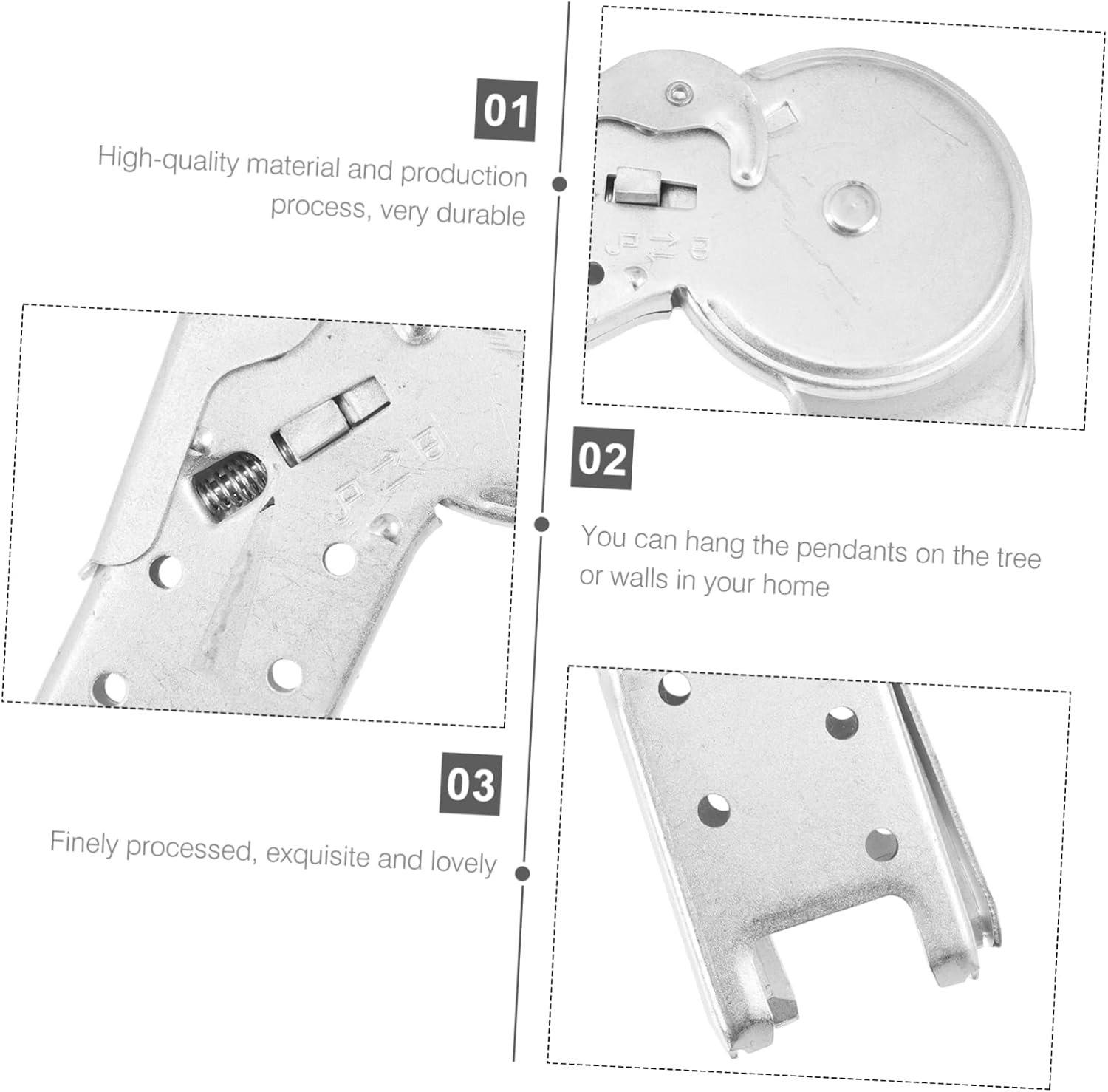 01
High-quality material and production process, very durable

02
You can hang the pendants on the tree or walls in your home

03
Finely processed, exquisite and lovely