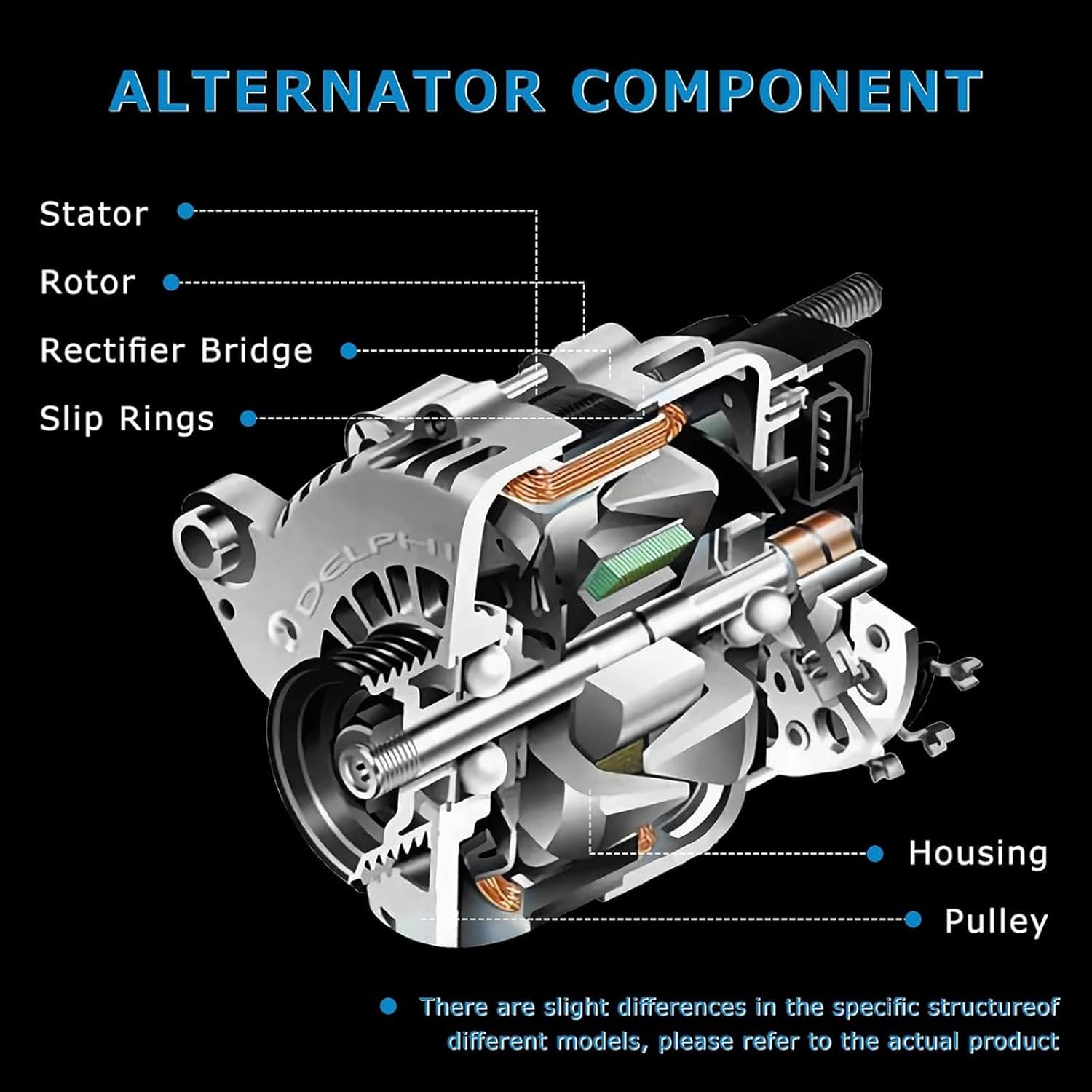 ALTERNATOR COMPONENT

Stator

Rotor

Rectifier Bridge

Slip Rings

DELPHI

Housing

Pulley

There are slight differences in the specific structureof different models, please refer to the actual product