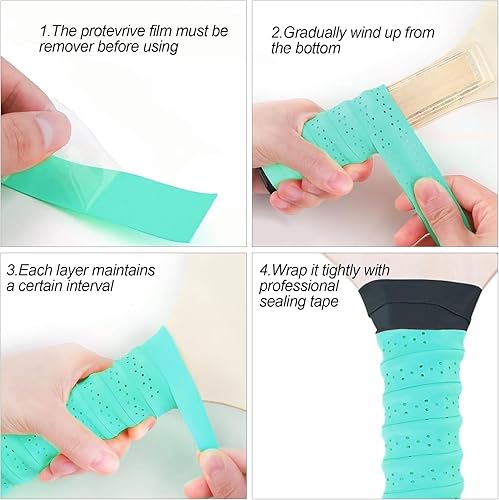 1.The protevrive film must be remover before using

2.Gradually wind up from the bottom

3.Each layer maintains a certain interval

4.Wrap it tightly with professional sealing tape