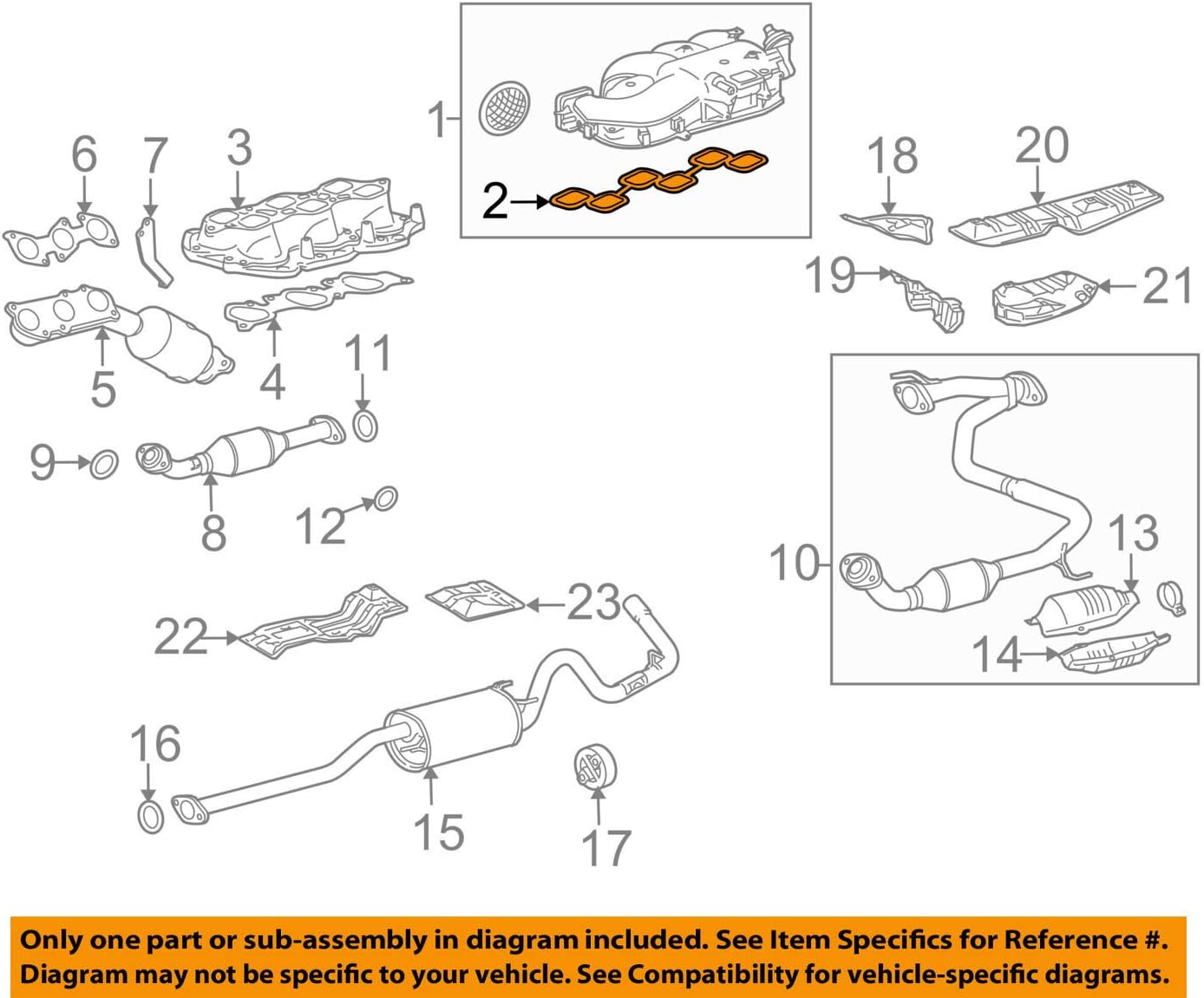 1
2
6
7
3
18
20
19
21
5
4
11
9
8
12
10
13
14
22
23
16
15
17

Only one part or sub-assembly in diagram included. See Item Specifics for Reference #.
Diagram may not be specific to your vehicle. See Compatibility for vehicle-specific diagrams.