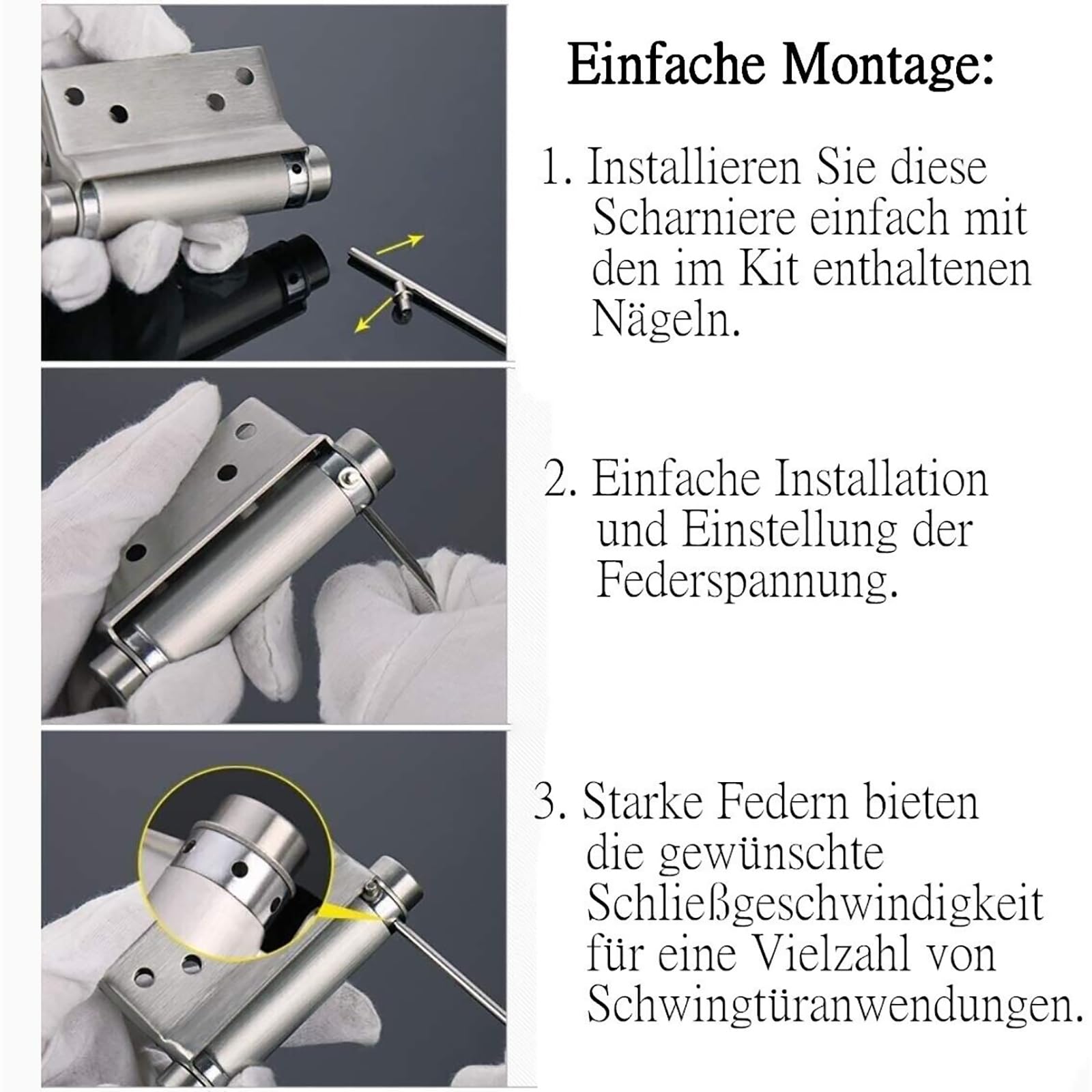 Einfache Montage:

1. Installieren Sie diese Scharniere einfach mit den im Kit enthaltenen Nägeln.

2. Einfache Installation und Einstellung der Federspannung.

3. Starke Federn bieten die gewünschte Schließgeschwindigkeit für eine Vielzahl von Schwingtüranwendungen.