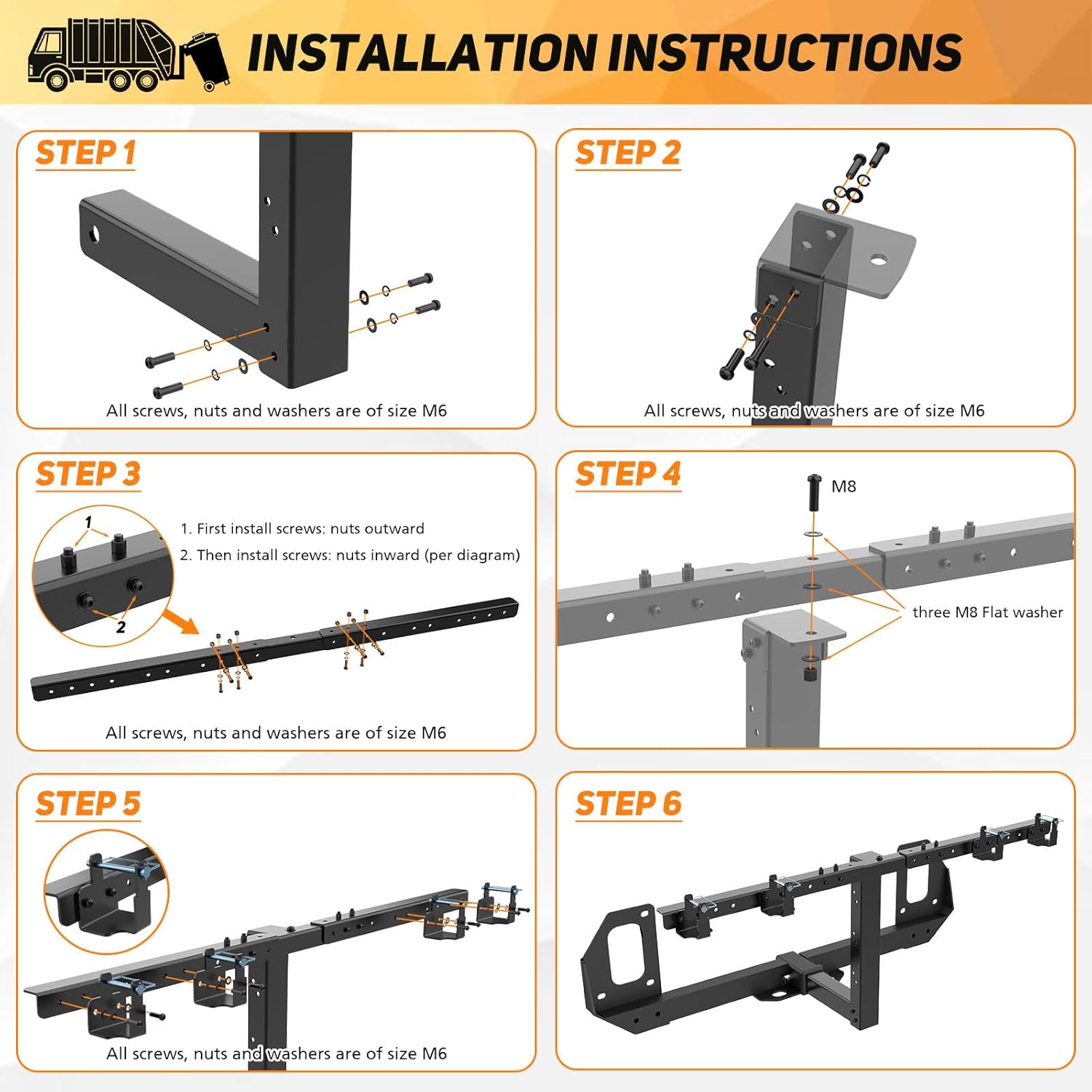 INSTALLATION INSTRUCTIONS

STEP 1

All screws, nuts and washers are of size M6

STEP 2

All screws, nuts and washers are of size M6

STEP 3

1

2

1. First install screws: nuts outward

2. Then install screws: nuts inward (per diagram)

All screws, nuts and washers are of size M6

STEP 4

M8

three M8 Flat washer

STEP 5

All screws, nuts and washers are of size M6

STEP 6