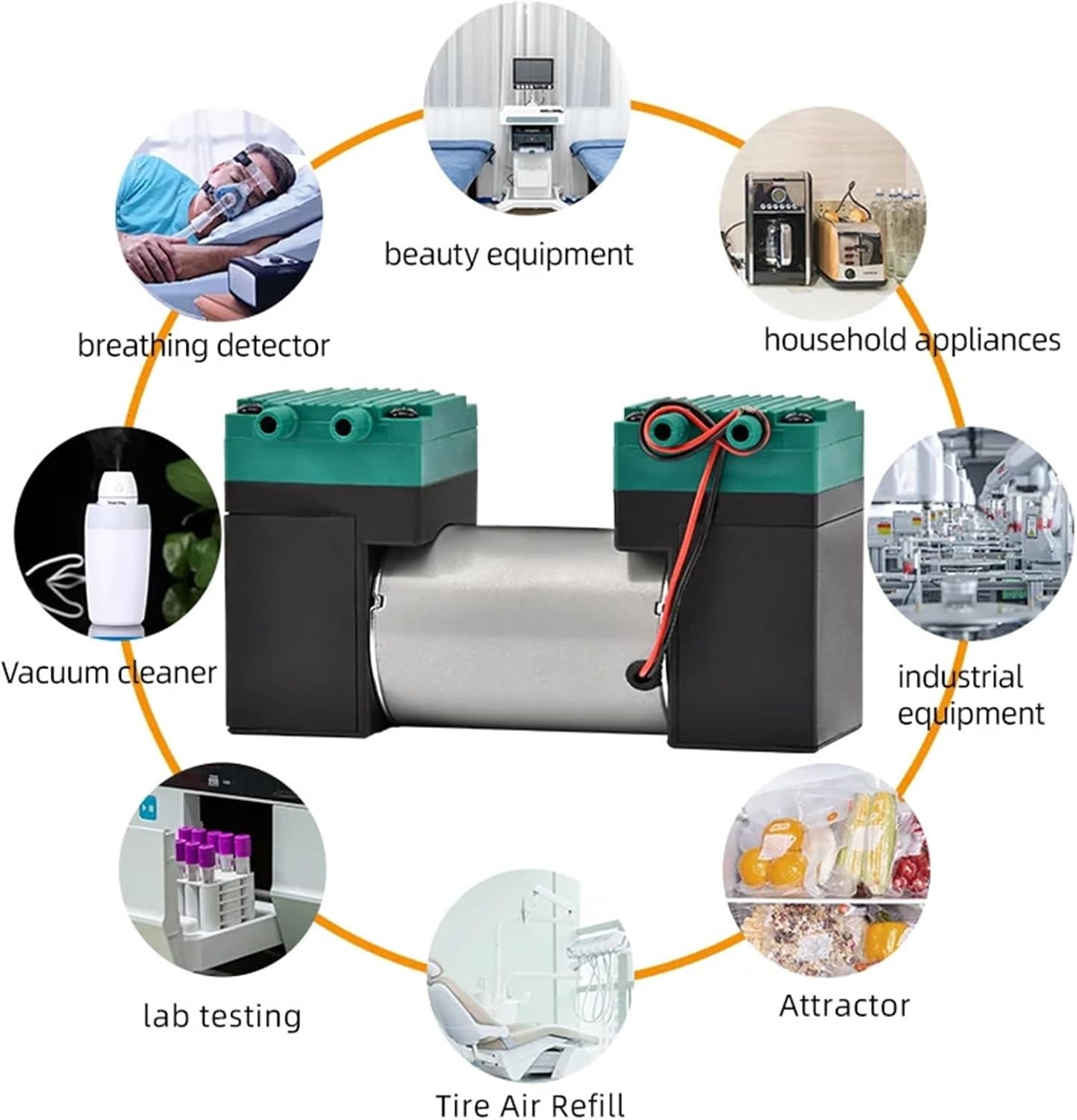 beauty equipment

breathing detector

household appliances

Vacuum cleaner

industrial equipment

lab testing

Attractor

Tire Air Refill