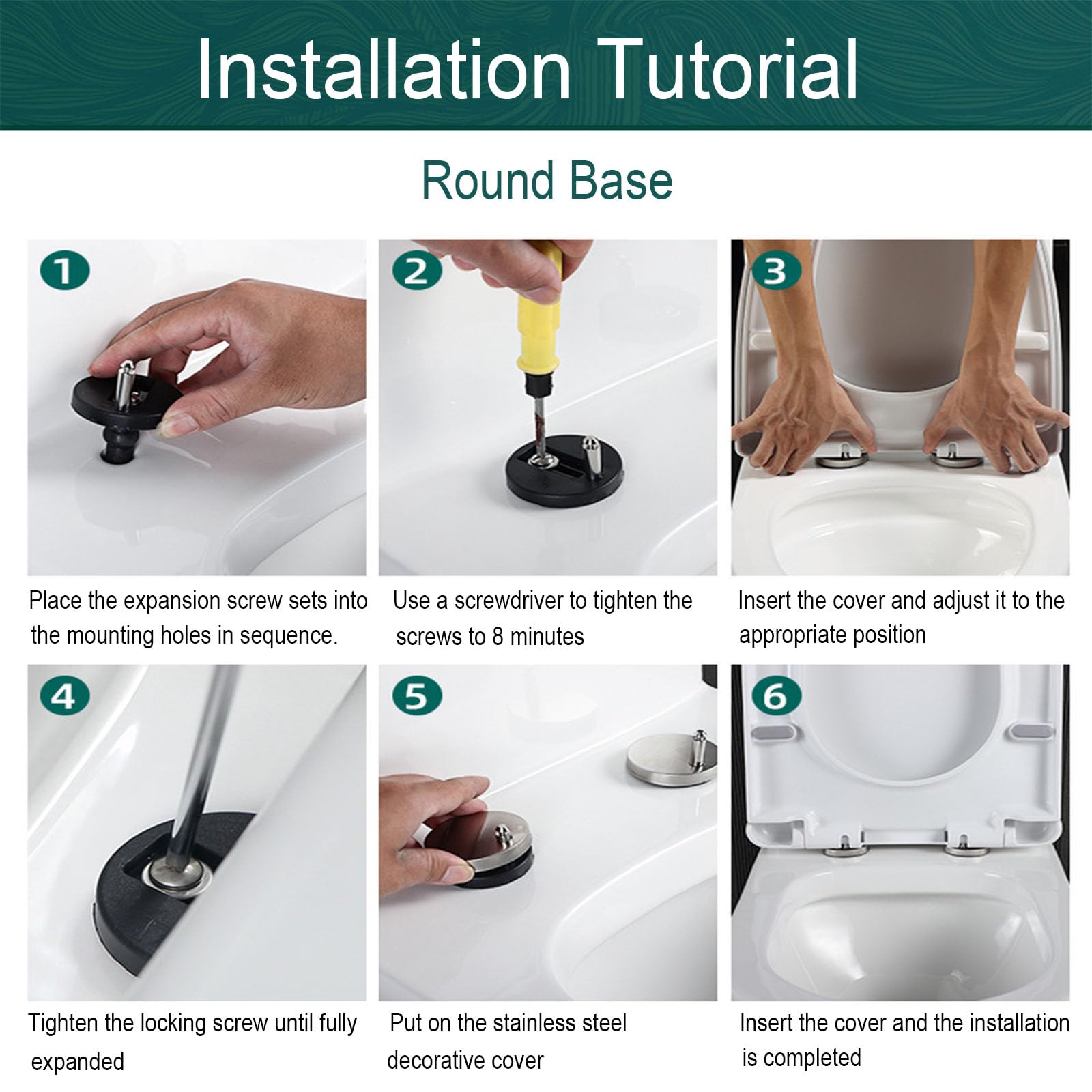 Installation Tutorial

Round Base

1

Place the expansion screw sets into the mounting holes in sequence.

2

Use a screwdriver to tighten the screws to 8 minutes

3

Insert the cover and adjust it to the appropriate position

4

Tighten the locking screw until fully expanded

5

Put on the stainless steel decorative cover

6

Insert the cover and the installation is completed