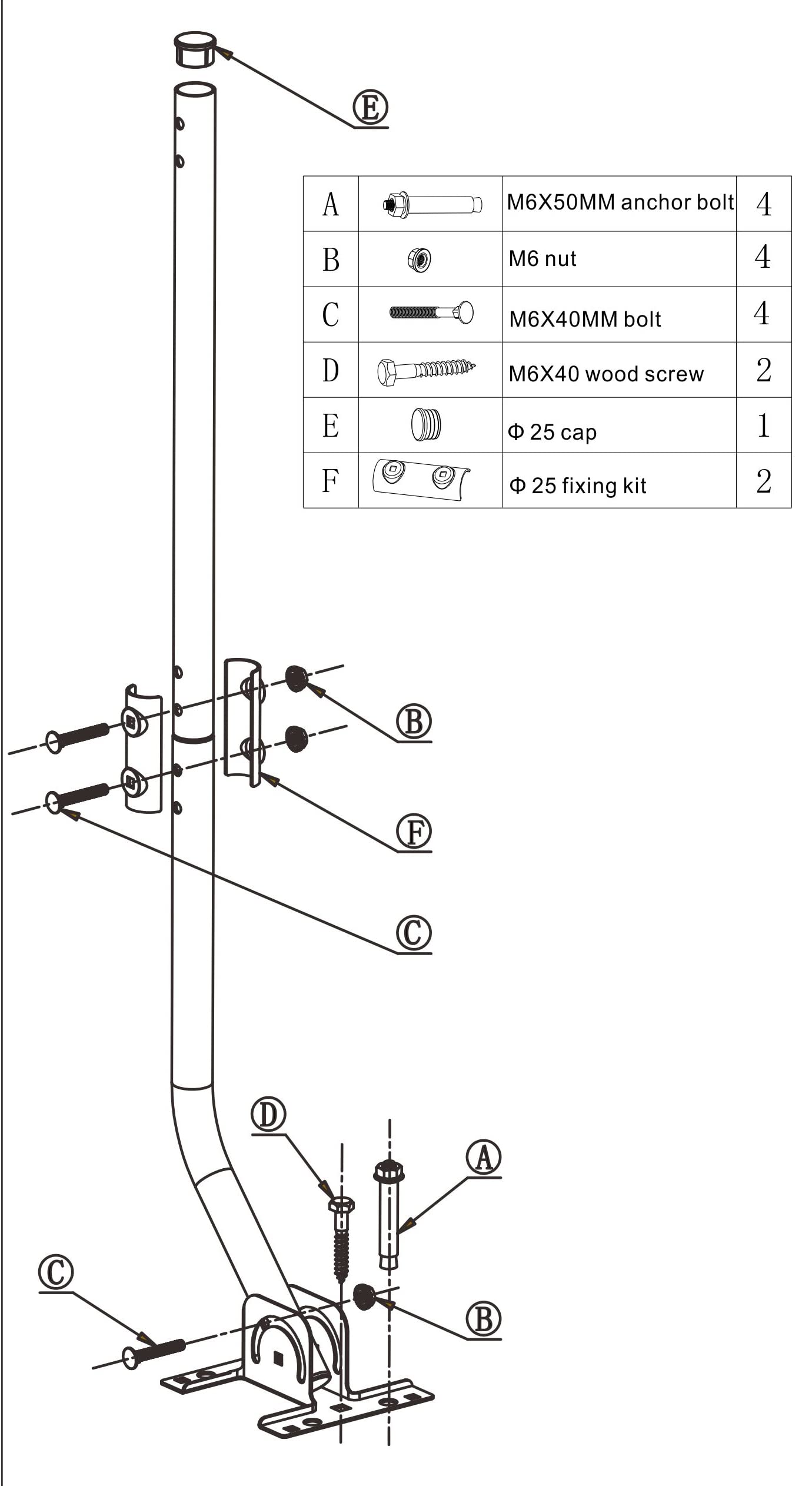 Ⓔ

| A | | M6X50MM anchor bolt | 4 |
|---|---|---|---|
| B | | M6 nut | 4 |
| C | | M6X40MM bolt | 4 |
| D | | M6X40 wood screw | 2 |
| E | | Φ 25 cap | 1 |
| F | | Φ 25 fixing kit | 2 |

Ⓑ

Ⓕ

Ⓒ

Ⓓ

Ⓐ

Ⓒ

Ⓑ