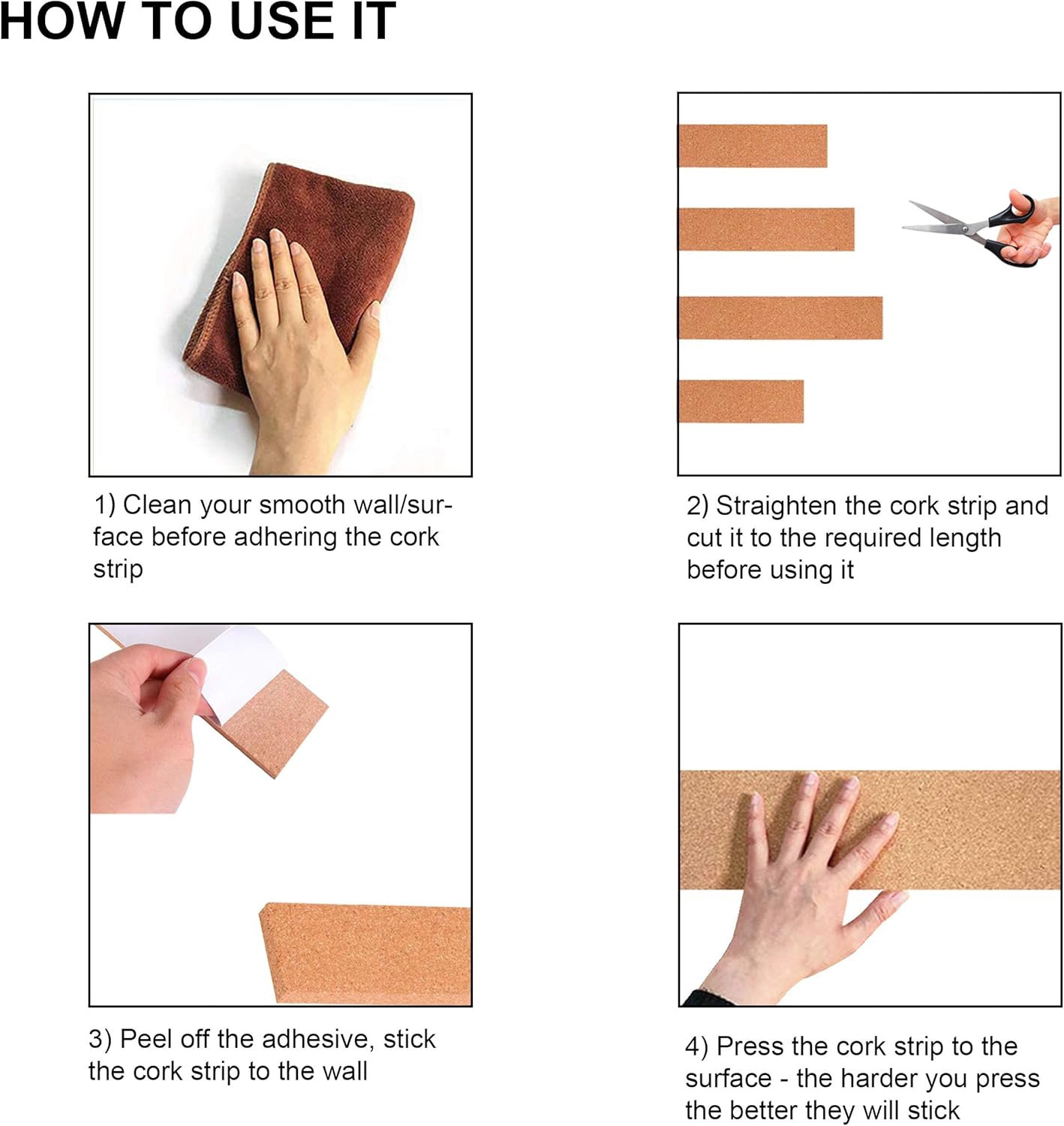 HOW TO USE IT

1) Clean your smooth wall/surface before adhering the cork strip

2) Straighten the cork strip and cut it to the required length before using it

3) Peel off the adhesive, stick the cork strip to the wall

4) Press the cork strip to the surface - the harder you press the better they will stick