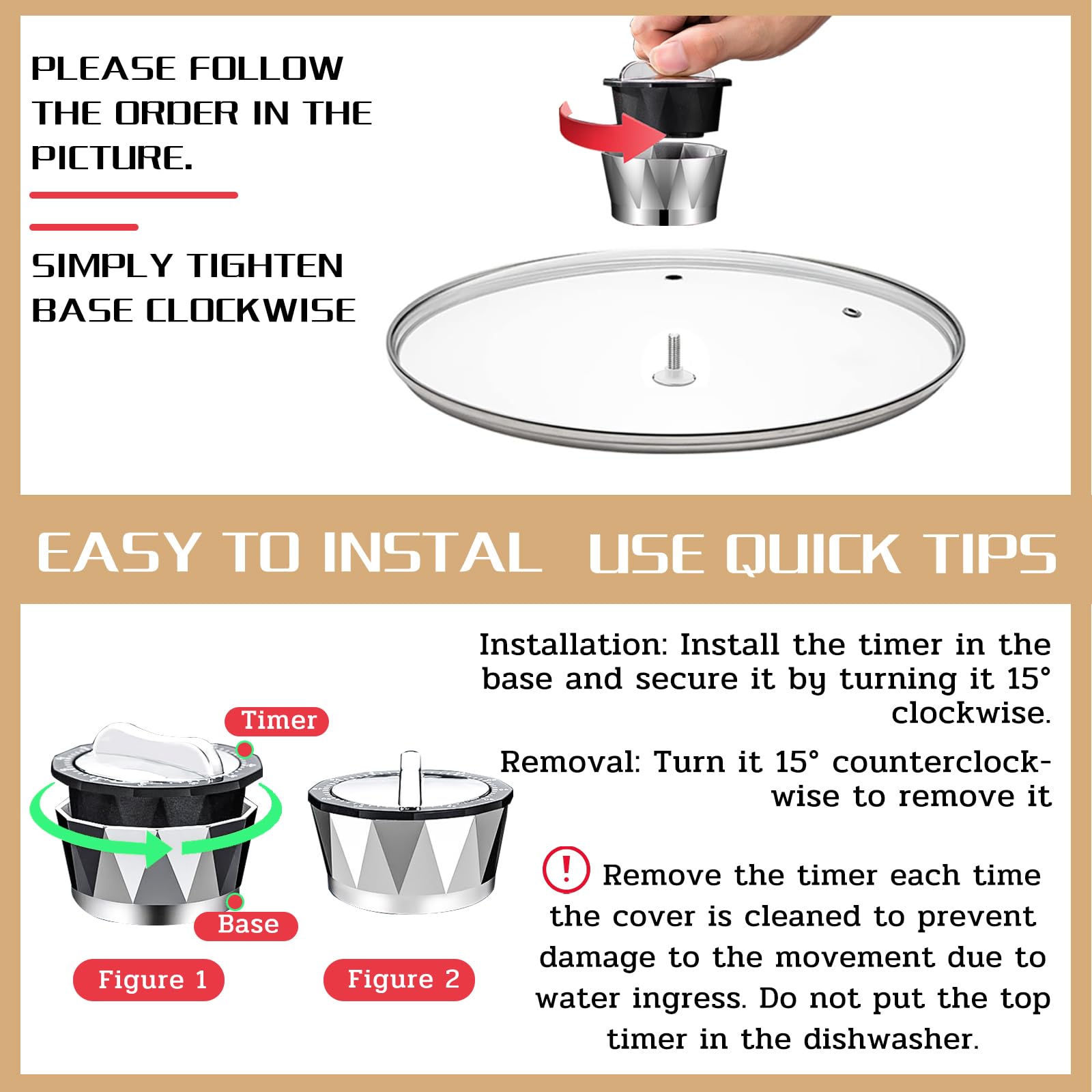 PLEASE FOLLOW THE ORDER IN THE PICTURE.

SIMPLY TIGHTEN BASE CLOCKWISE

EASY TO INSTAL USE QUICK TIPS

Timer

Base

Figure 1

Figure 2

Installation: Install the timer in the base and secure it by turning it 15° clockwise.

Removal: Turn it 15° counterclockwise to remove it

! Remove the timer each time the cover is cleaned to prevent damage to the movement due to water ingress. Do not put the top timer in the dishwasher.