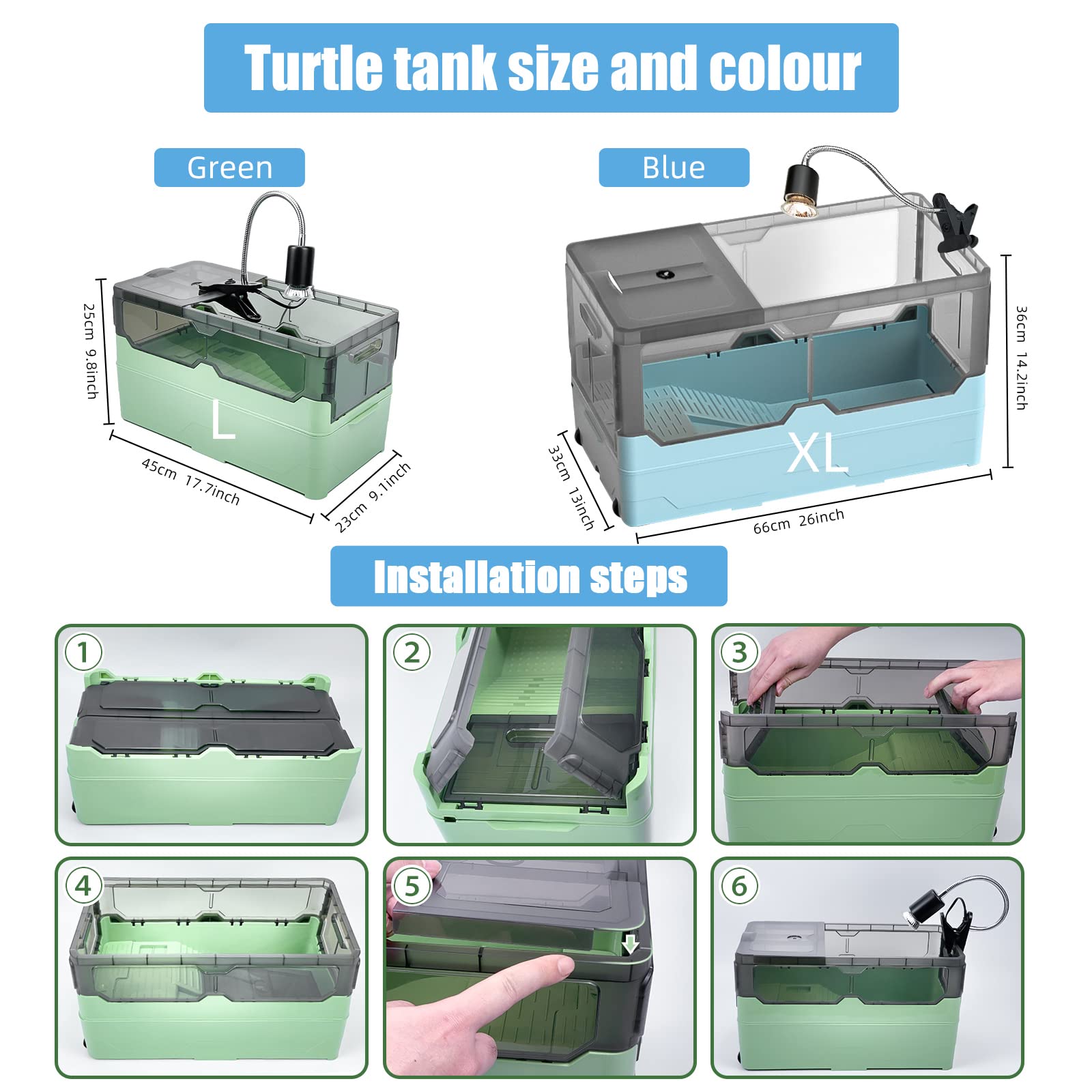 Turtle tank size and colour

Green

25cm 9.8inch

L

45cm 17.7inch

23cm 9.1inch

Blue

36cm 14.2inch

XL

33cm 13inch

66cm 26inch

Installation steps

1

2

3

4

5

6