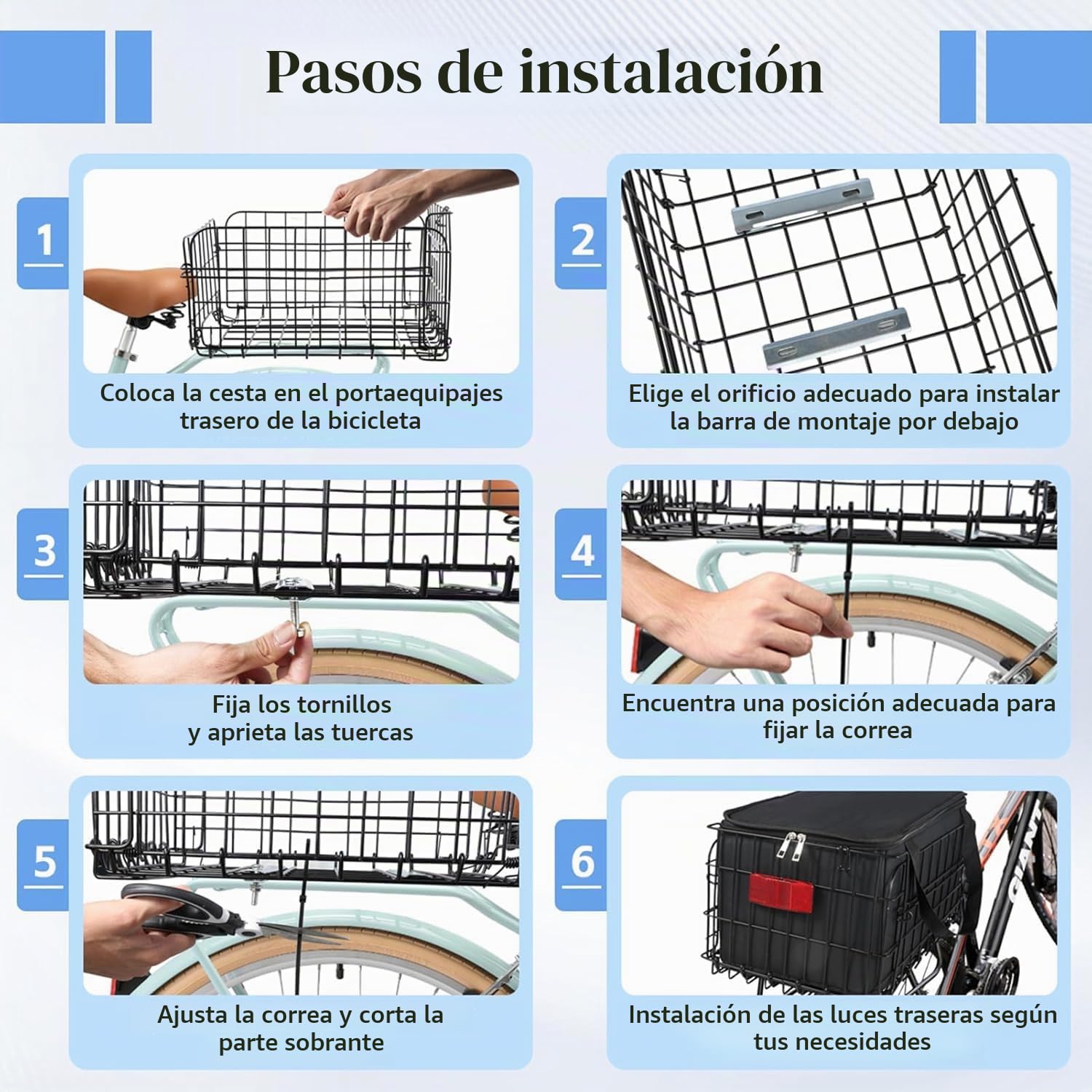 Pasos de instalación

1

Coloca la cesta en el portaequipajes trasero de la bicicleta

2

Elige el orificio adecuado para instalar la barra de montaje por debajo

3

Fija los tornillos y aprieta las tuercas

4

Encuentra una posición adecuada para fijar la correa

5

Ajusta la correa y corta la parte sobrante

6

GIANT

Instalación de las luces traseras según tus necesidades