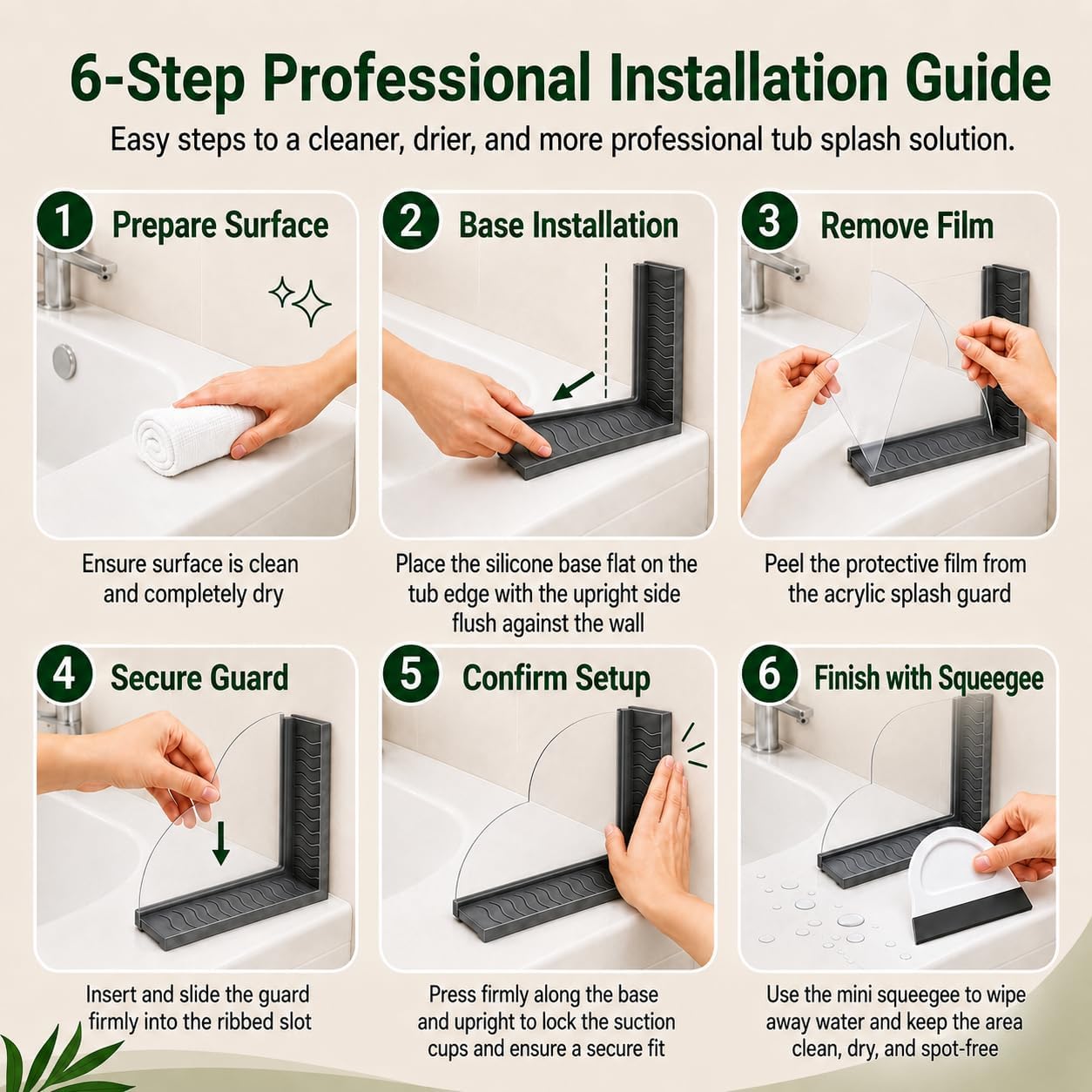 6-Step Professional Installation Guide

Easy steps to a cleaner, drier, and more professional tub splash solution.

1 Prepare Surface

Ensure surface is clean and completely dry

2 Base Installation

Place the silicone base flat on the tub edge with the upright side flush against the wall

3 Remove Film

Peel the protective film from the acrylic splash guard

4 Secure Guard

Insert and slide the guard firmly into the ribbed slot

5 Confirm Setup

Press firmly along the base and upright to lock the suction cups and ensure a secure fit

6 Finish with Squeegee

Use the mini squeegee to wipe away water and keep the area clean, dry, and spot-free