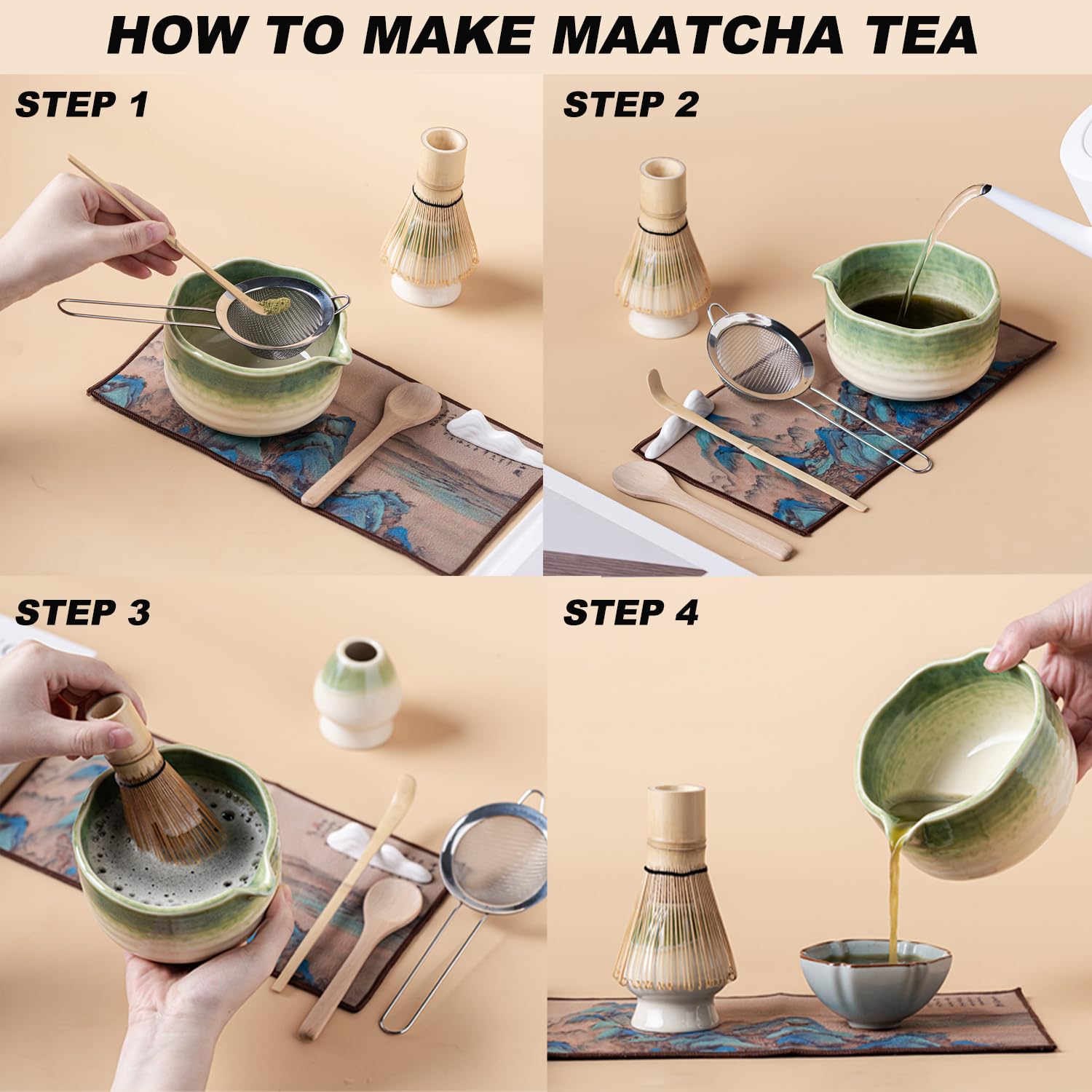 HOW TO MAKE MAATCHA TEA

STEP 1

STEP 2

STEP 3

STEP 4