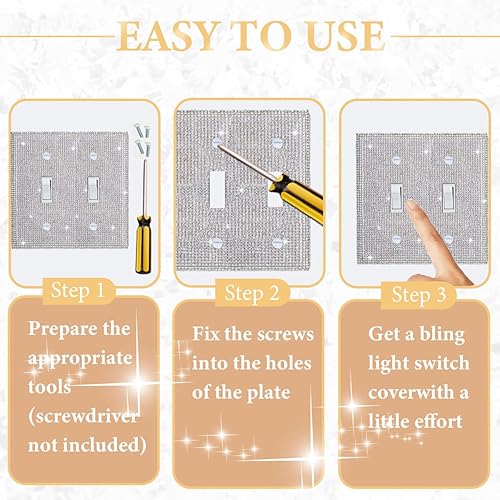 EASY TO USE

Step 1

Prepare the appropriate tools (screwdriver not included)

Step 2

Fix the screws into the holes of the plate

Step 3

Get a bling light switch coverwith a little effort