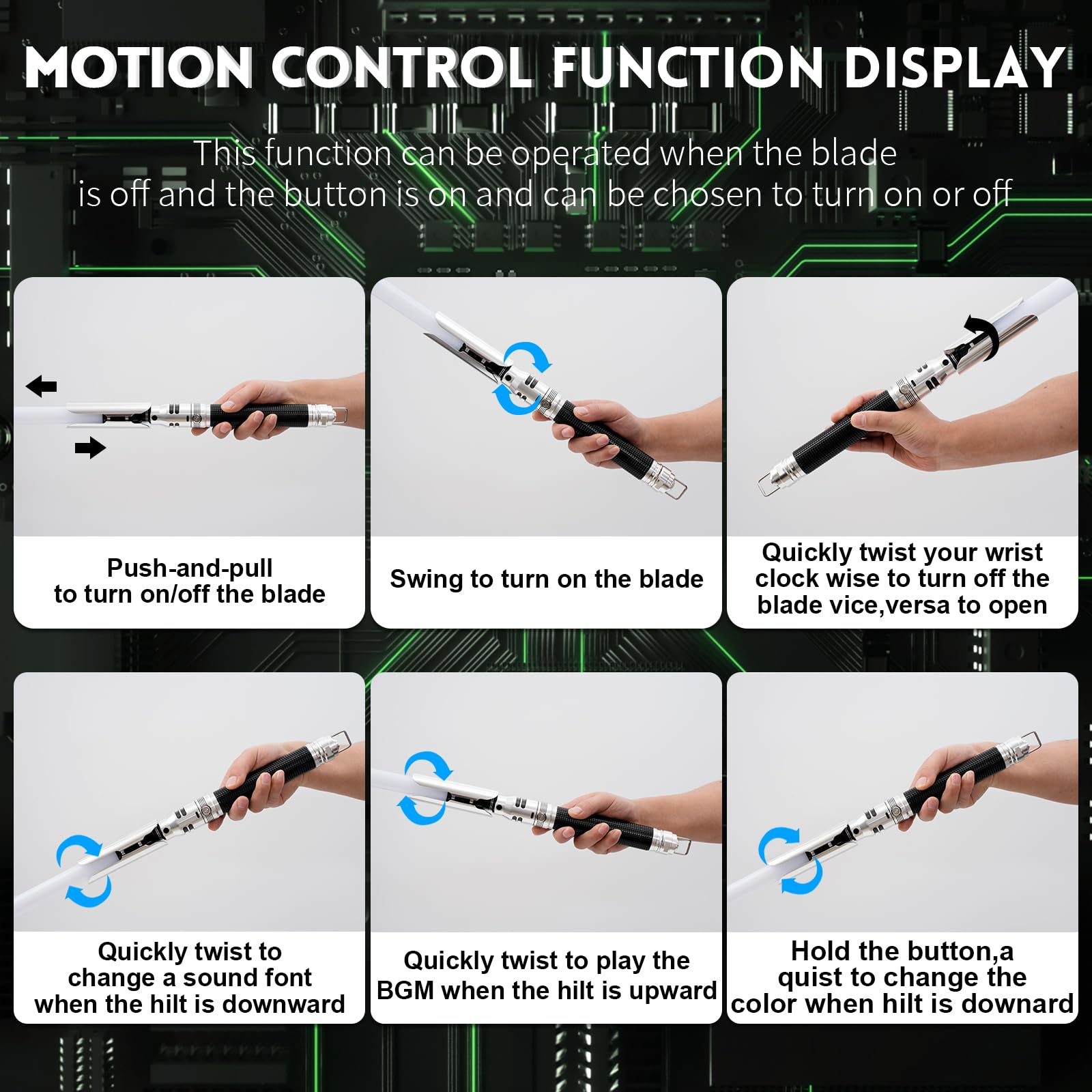 MOTION CONTROL FUNCTION DISPLAY

This function can be operated when the blade is off and the button is on and can be chosen to turn on or off

Push-and-pull to turn on/off the blade

Swing to turn on the blade

Quickly twist your wrist clock wise to turn off the blade vice,versa to open

Quickly twist to change a sound font when the hilt is downward

Quickly twist to play the BGM when the hilt is upward

Hold the button,a quist to change the color when hilt is downard