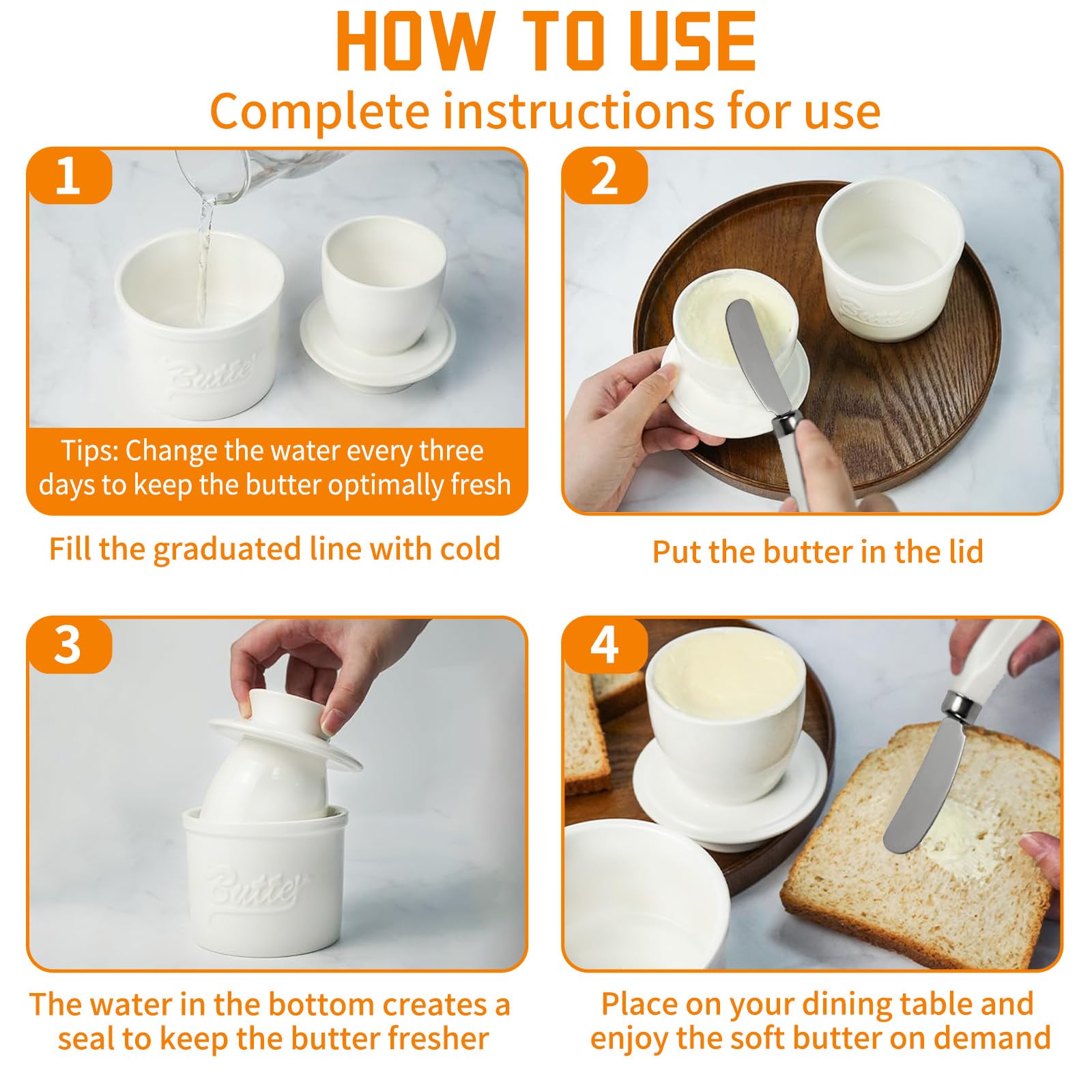 HOW TO USE
Complete instructions for use

1

Butter

Tips: Change the water every three days to keep the butter optimally fresh

Fill the graduated line with cold

2

Butter

Put the butter in the lid

3

Butter

The water in the bottom creates a seal to keep the butter fresher

4

Place on your dining table and enjoy the soft butter on demand