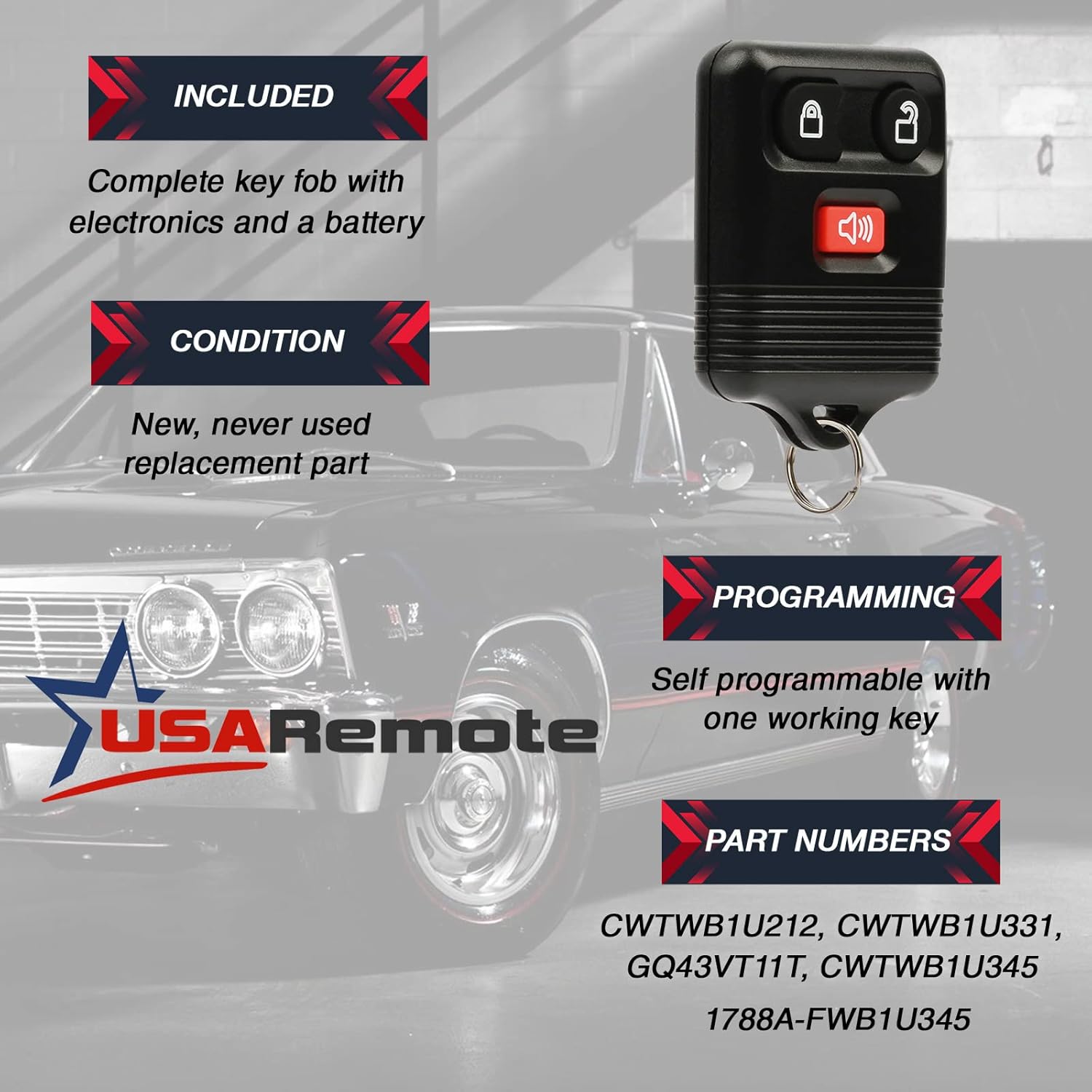 INCLUDED

Complete key fob with electronics and a battery

CONDITION

New, never used replacement part

USARemote

PROGRAMMING

Self programmable with one working key

PART NUMBERS

CWTWB1U212, CWTWB1U331, GQ43VT11T, CWTWB1U345

1788A-FWB1U345