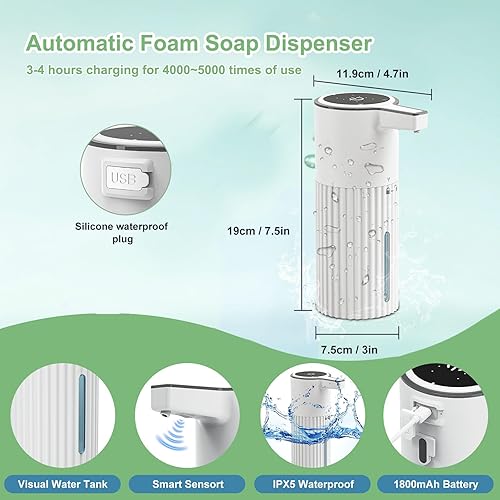 Automatic Foam Soap Dispenser

3-4 hours charging for 4000~5000 times of use

11.9cm / 4.7in

USB

Silicone waterproof plug

19cm / 7.5in

7.5cm / 3in

Visual Water Tank

Smart Sensort

IPX5 Waterproof

1800mAh Battery