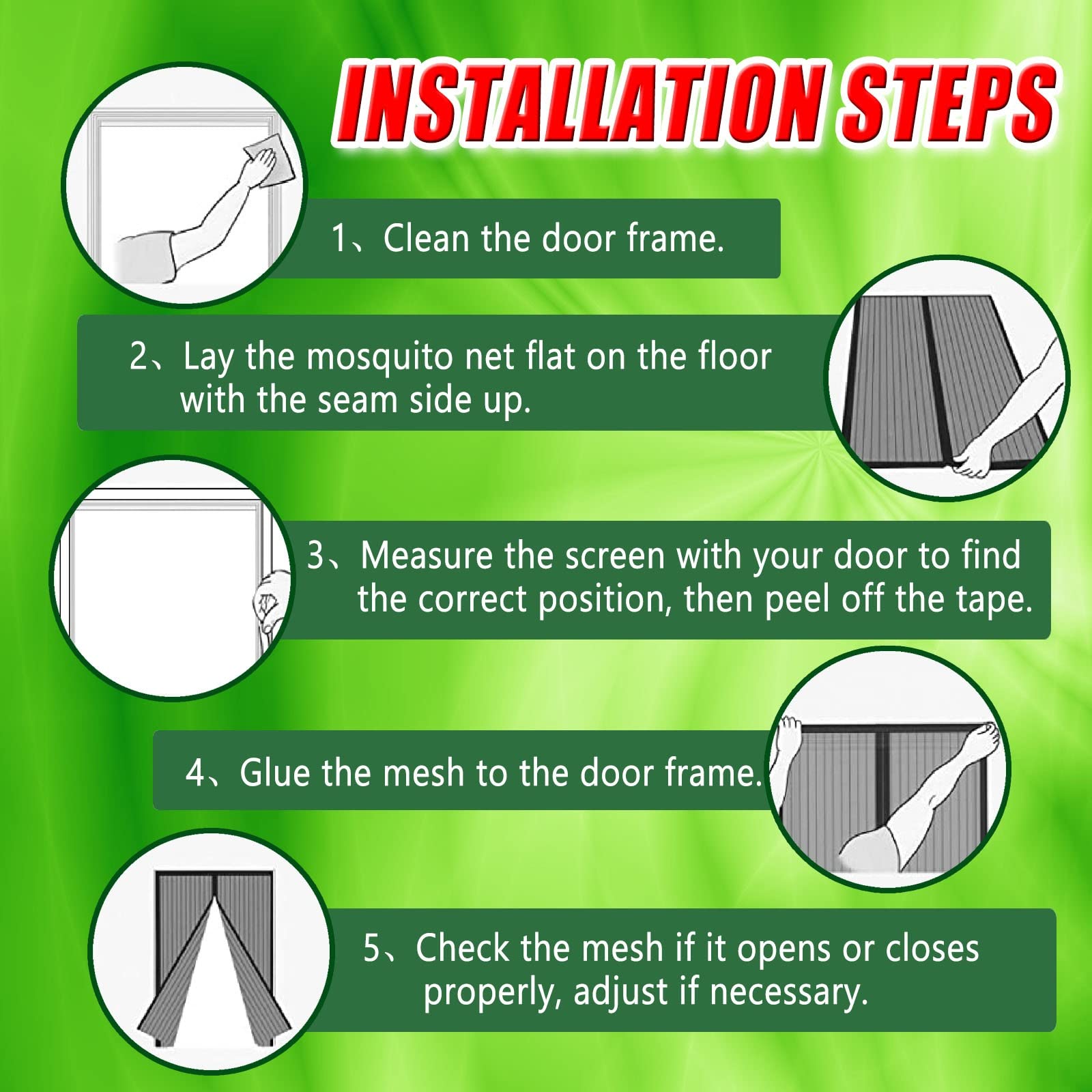 INSTALLATION STEPS

1、Clean the door frame.

2、Lay the mosquito net flat on the floor with the seam side up.

3、Measure the screen with your door to find the correct position, then peel off the tape.

4、Glue the mesh to the door frame.

5、Check the mesh if it opens or closes properly, adjust if necessary.