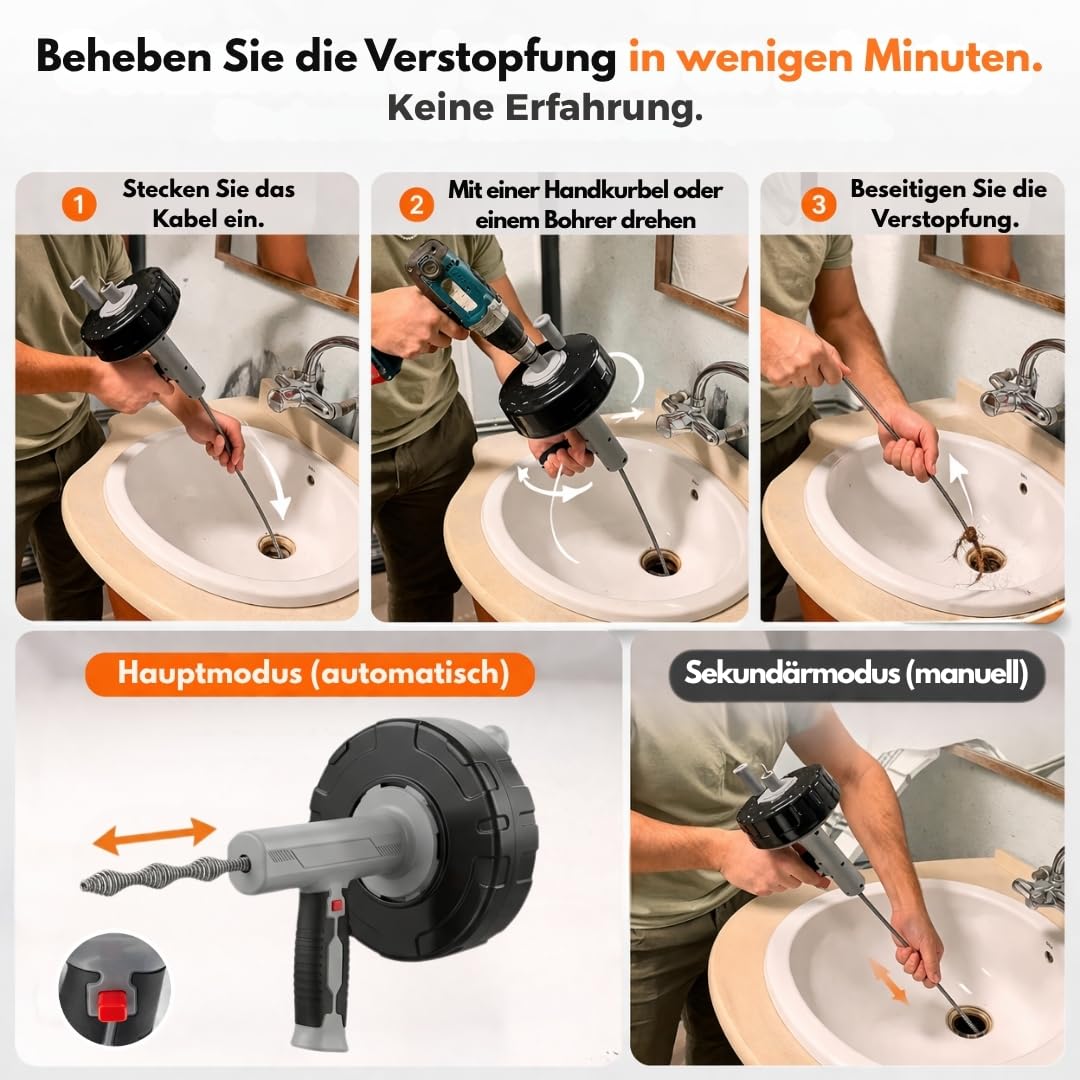 Beheben Sie die Verstopfung in wenigen Minuten.
Keine Erfahrung.

1 Stecken Sie das Kabel ein.

2 Mit einer Handkurbel oder einem Bohrer drehen

3 Beseitigen Sie die Verstopfung.

Hauptmodus (automatisch)

Sekundärmodus (manuell)