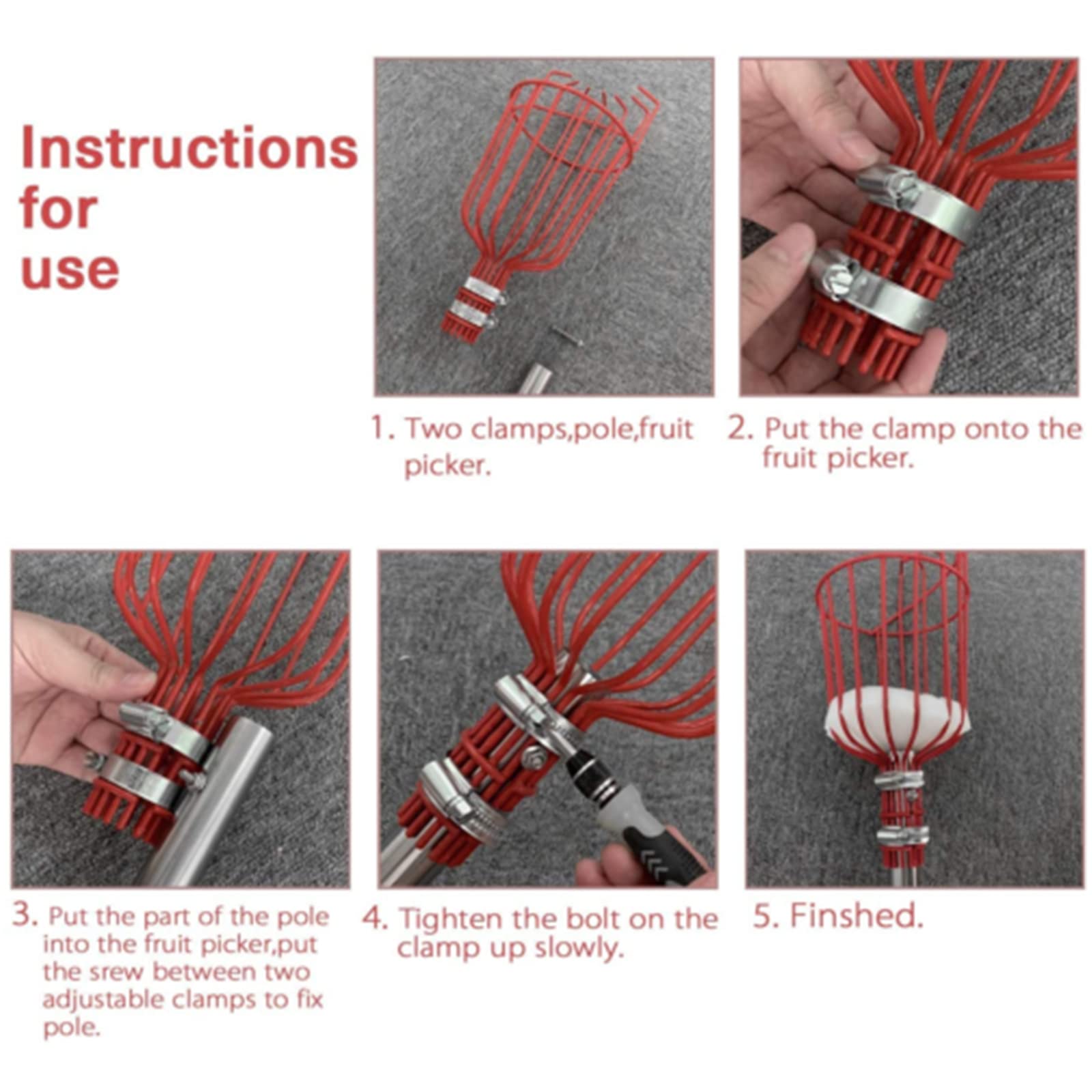 Instructions for use

1. Two clamps,pole,fruit picker.

2. Put the clamp onto the fruit picker.

3. Put the part of the pole into the fruit picker,put the srew between two adjustable clamps to fix pole.

4. Tighten the bolt on the clamp up slowly.

5. Finshed.