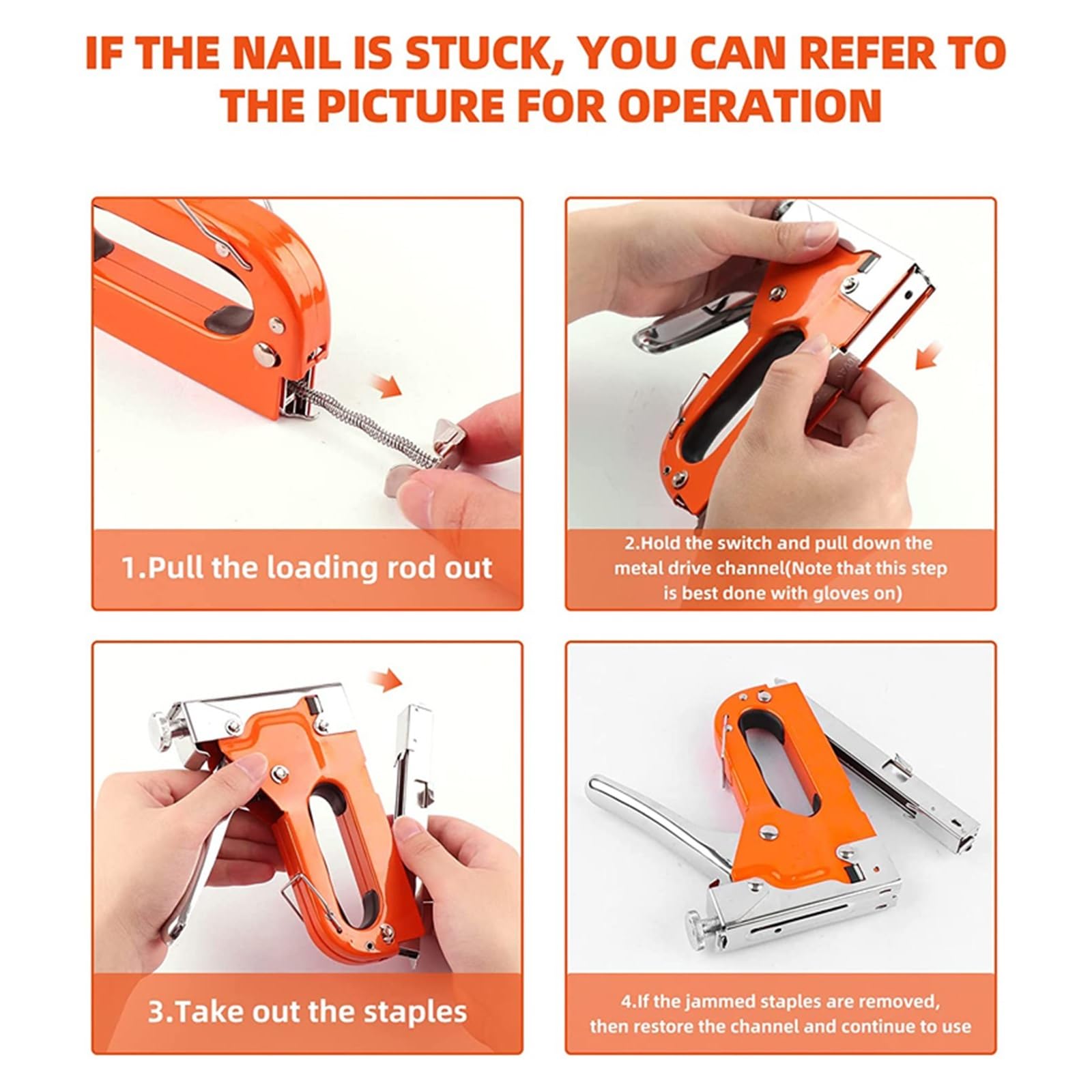 IF THE NAIL IS STUCK, YOU CAN REFER TO THE PICTURE FOR OPERATION

1.Pull the loading rod out

2.Hold the switch and pull down the metal drive channel(Note that this step is best done with gloves on)

3.Take out the staples

4.If the jammed staples are removed, then restore the channel and continue to use