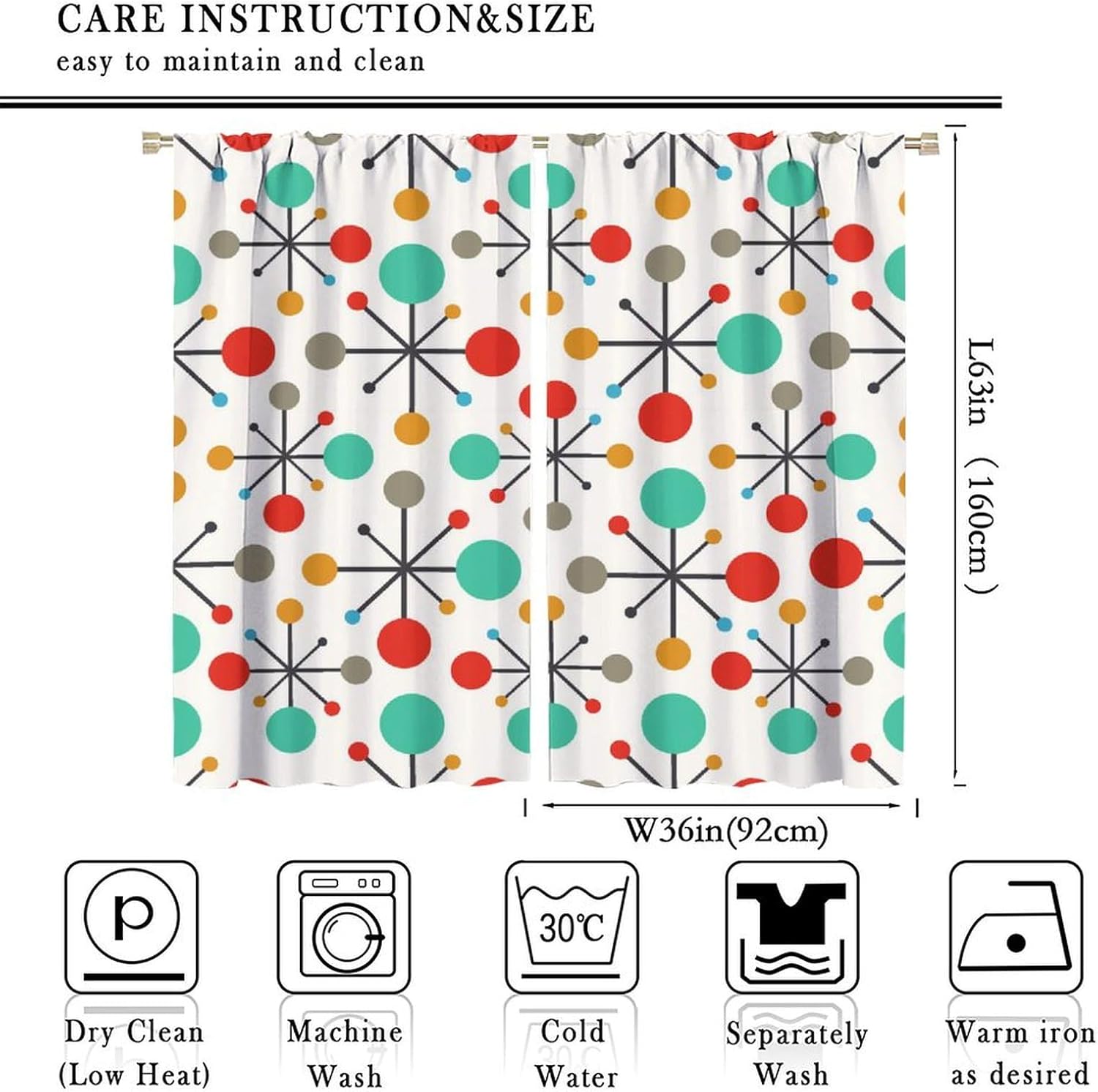 CARE INSTRUCTION&SIZE

easy to maintain and clean

L63in (160cm)

W36in(92cm)

P

30℃

Dry Clean (Low Heat)

Machine Wash

Cold Water

Separately Wash

Warm iron as desired