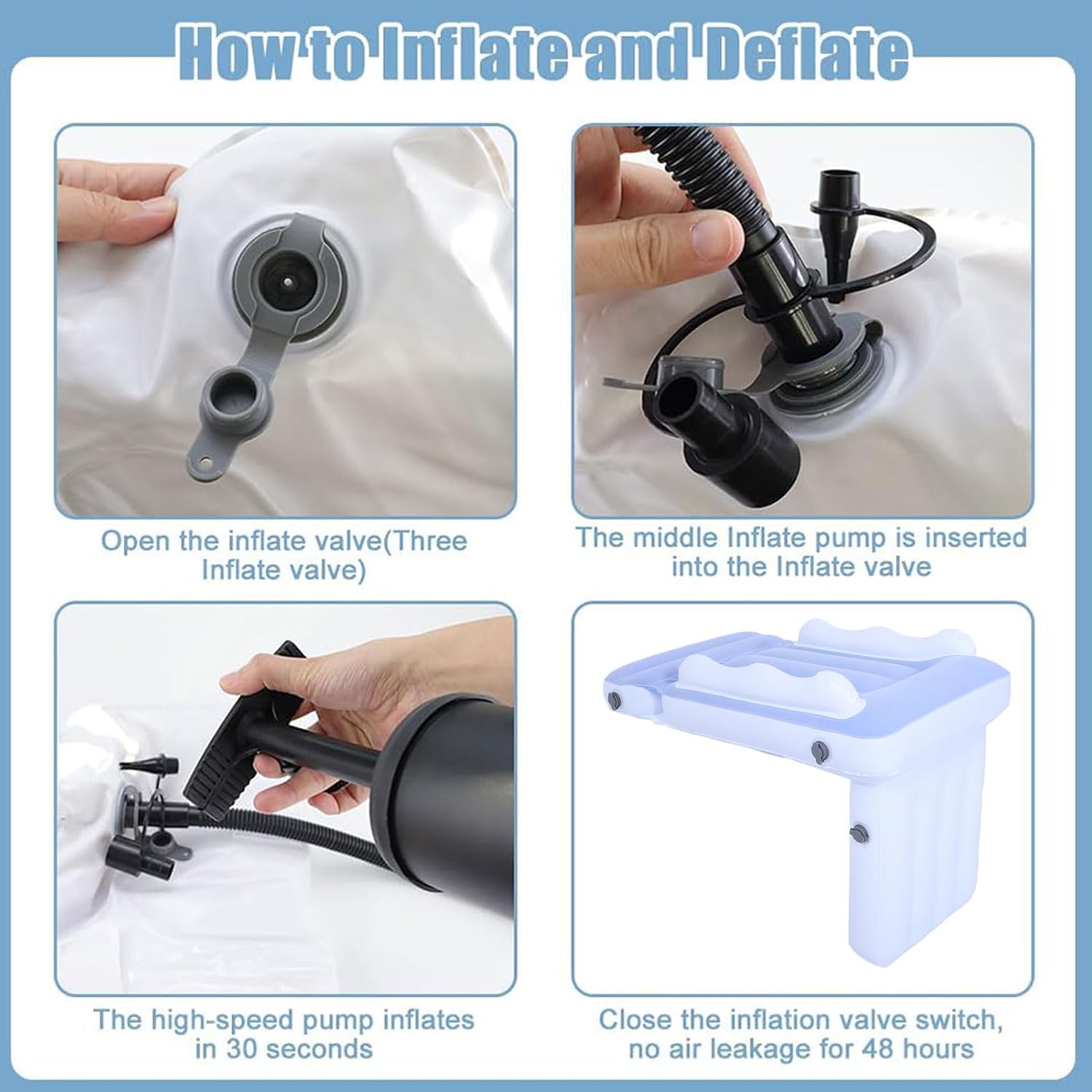 How to Inflate and Deflate

Open the inflate valve(Three Inflate valve)

The middle Inflate pump is inserted into the Inflate valve

The high-speed pump inflates in 30 seconds

Close the inflation valve switch, no air leakage for 48 hours