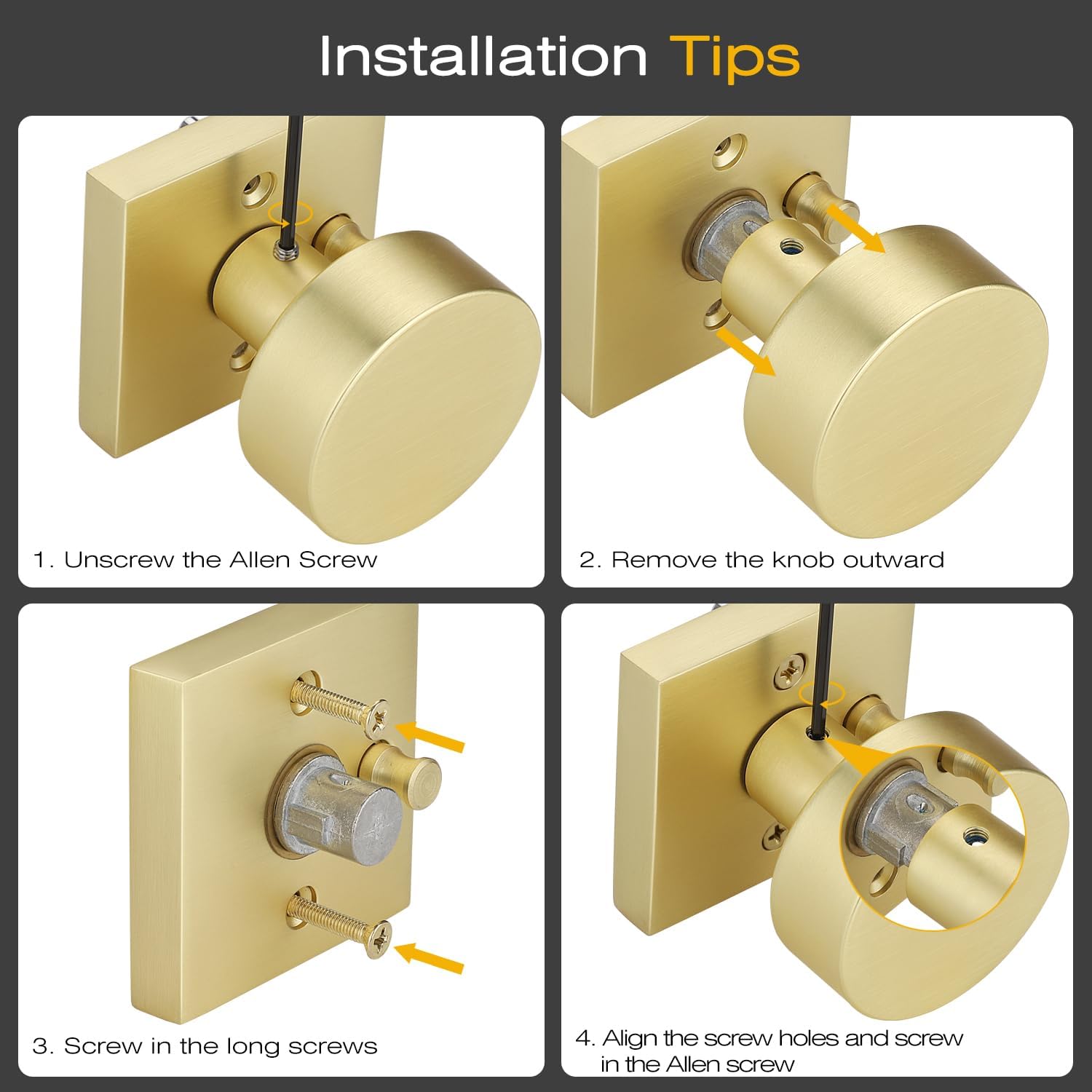 Installation Tips

1. Unscrew the Allen Screw

2. Remove the knob outward

3. Screw in the long screws

4. Align the screw holes and screw in the Allen screw