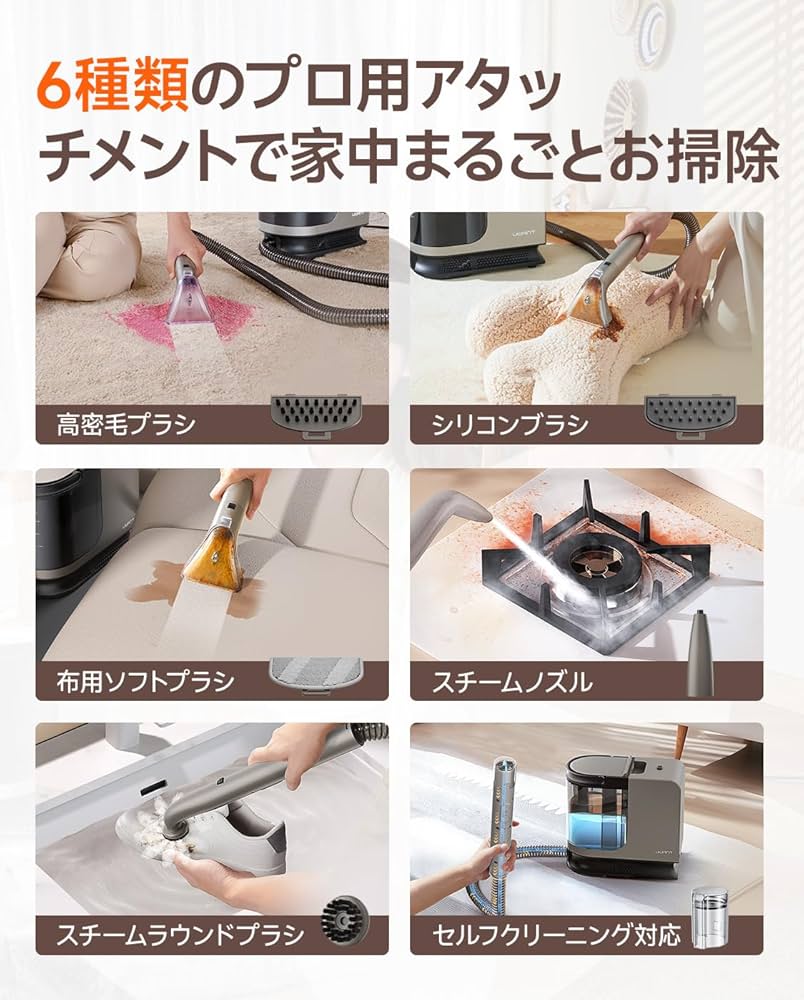 6種類のプロ用アタッチメントで家中まるごとお掃除

高密毛ブラシ

シリコンブラシ

布用ソフトブラシ

スチームノズル

スチームラウンドブラシ

セルフクリーニング対応