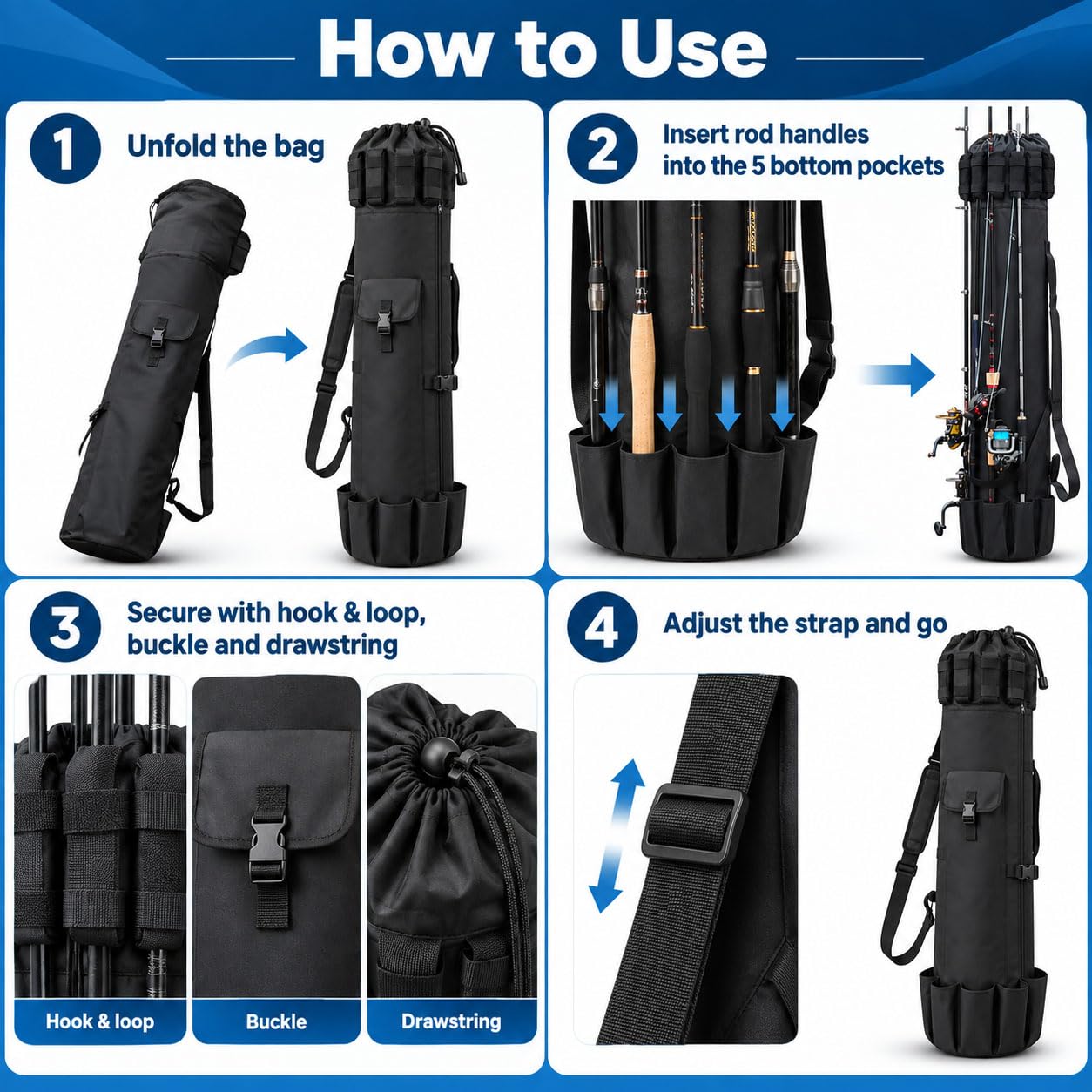 How to Use

1 Unfold the bag

2 Insert rod handles into the 5 bottom pockets

3 Secure with hook & loop, buckle and drawstring

Hook & loop

Buckle

Drawstring

4 Adjust the strap and go