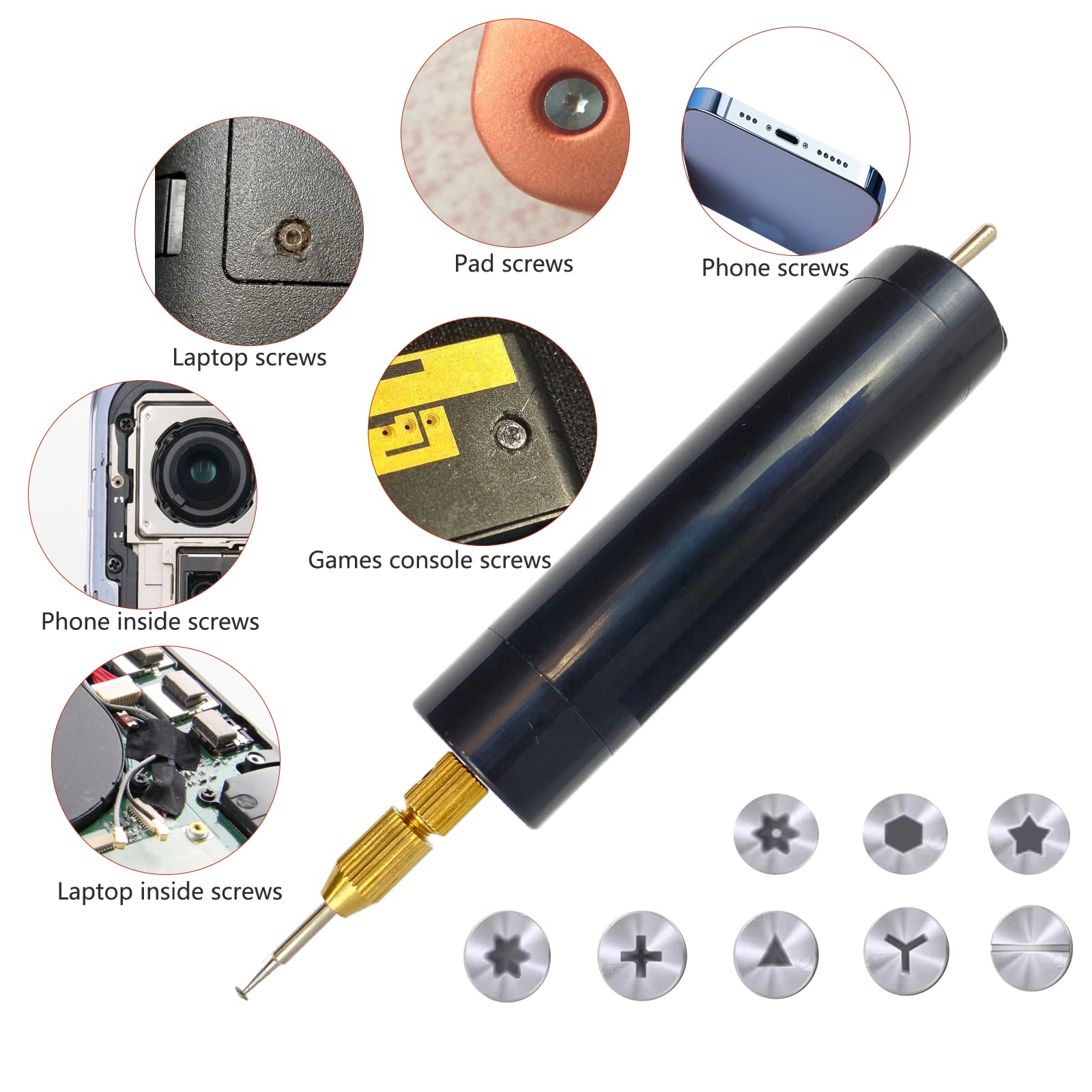 Pad screws

Phone screws

Laptop screws

Games console screws

Phone inside screws

Laptop inside screws